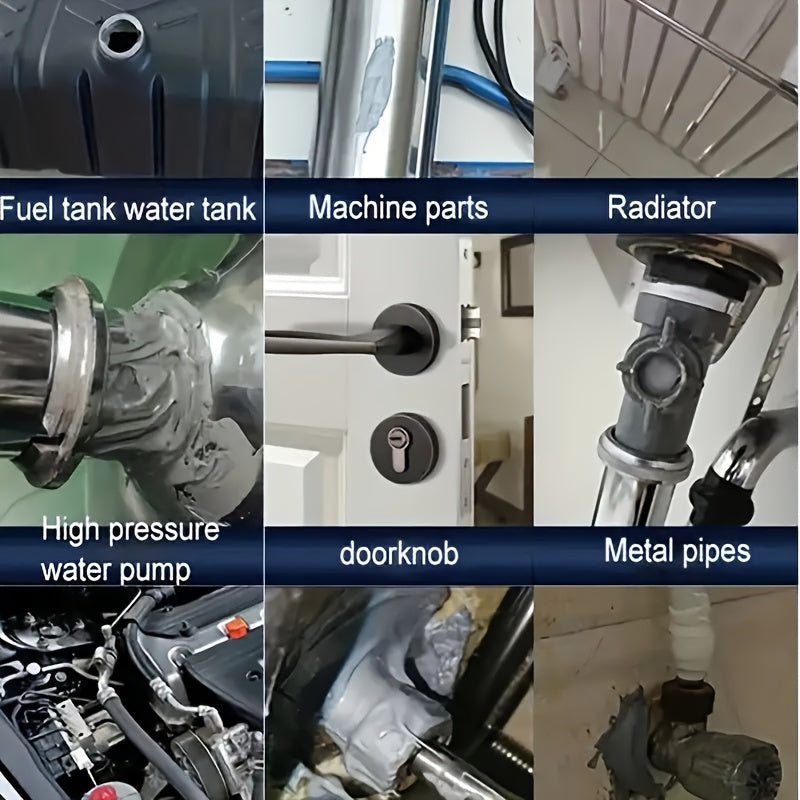 Fuel tank water tank

Machine parts

Radiator

High pressure water pump

doorknob

Metal pipes