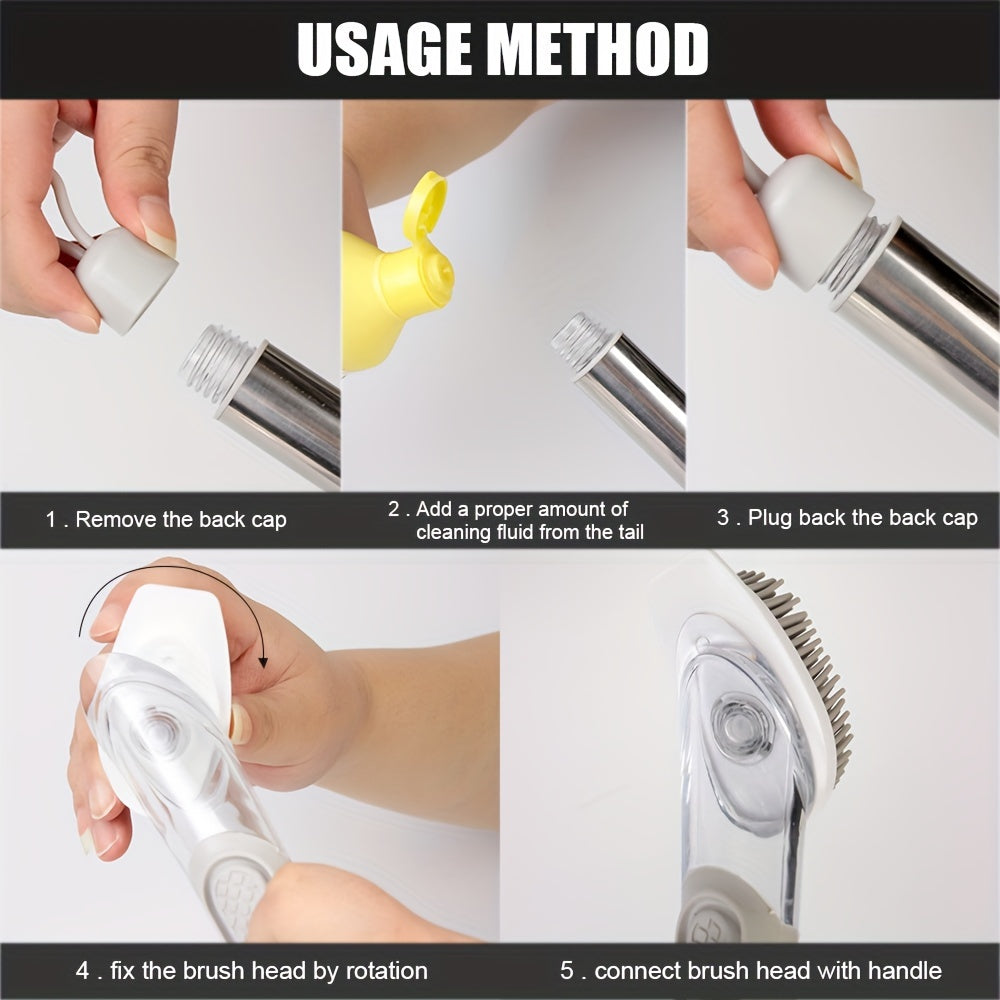 USAGE METHOD

1 . Remove the back cap

2 . Add a proper amount of cleaning fluid from the tail

3 . Plug back the back cap

4 . fix the brush head by rotation

5 . connect brush head with handle