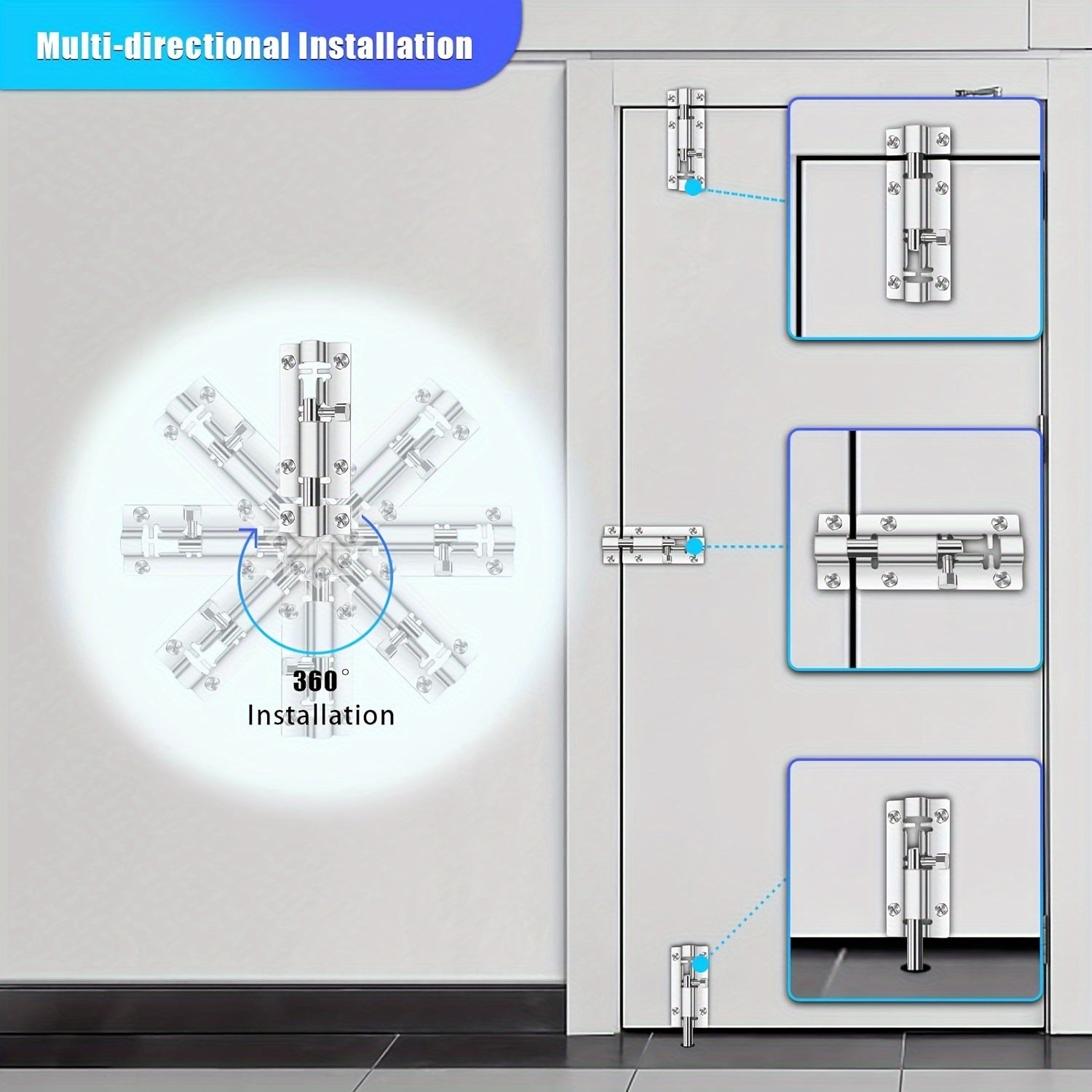 Multi-directional Installation

360°
Installation