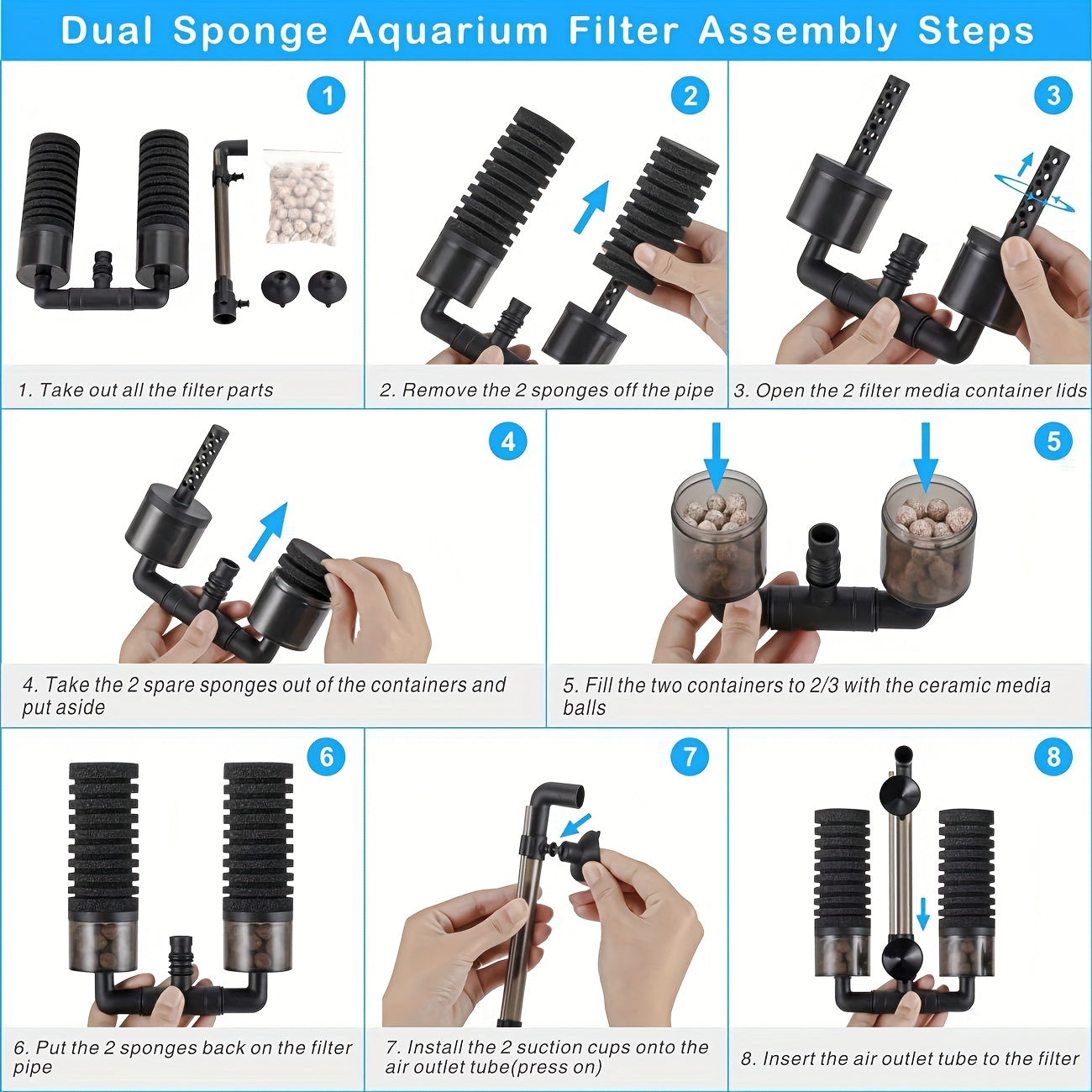 Dual Sponge Aquarium Filter Assembly Steps

1

1. Take out all the filter parts

2

2. Remove the 2 sponges off the pipe

3

3. Open the 2 filter media container lids

4

4. Take the 2 spare sponges out of the containers and put aside

5

5. Fill the two containers to 2/3 with the ceramic media balls

6

6. Put the 2 sponges back on the filter pipe

7

7. Install the 2 suction cups onto the air outlet tube(press on)

8

8. Insert the air outlet tube to the filter