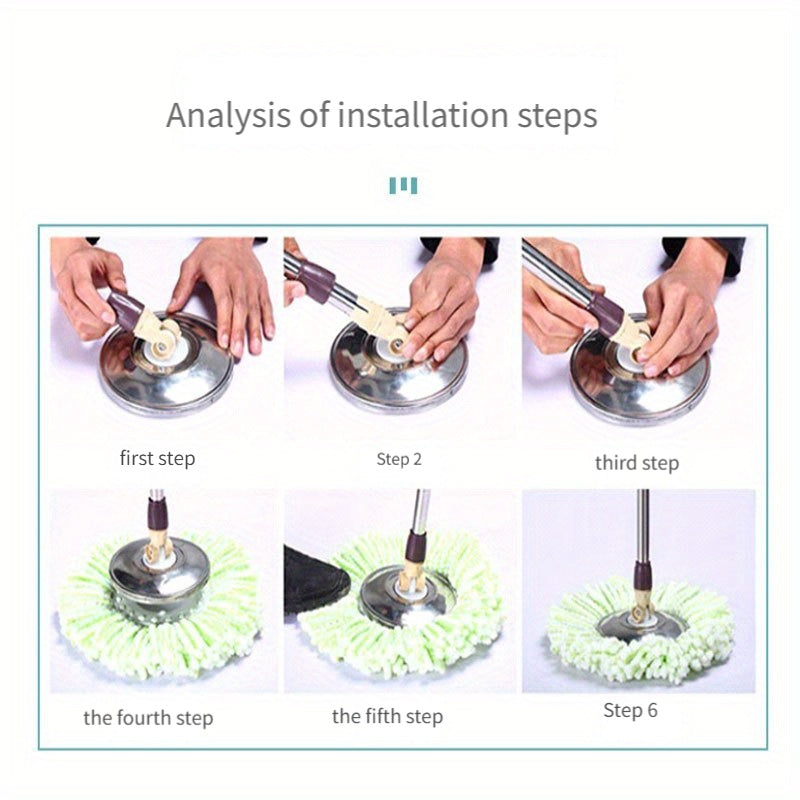 Analysis of installation steps

first step

Step 2

third step

the fourth step

the fifth step

Step 6