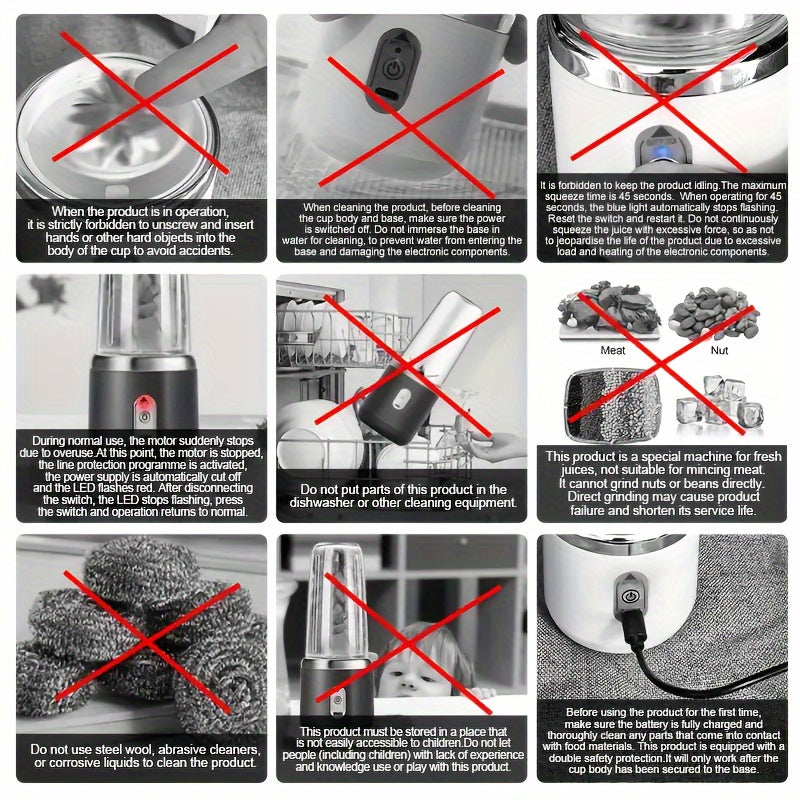 When the product is in operation, it is strictly forbidden to unscrew and insert hands or other hard objects into the body of the cup to avoid accidents.

When cleaning the product, before cleaning the cup body and base, make sure the power is switched off. Do not immerse the base in water for cleaning, to prevent water from entering the base and damaging the electronic components.

It is forbidden to keep the product idling.The maximum squeeze time is 45 seconds. When operating for 45 seconds, the blue light automatically stops flashing. Reset the switch and restart it. Do not continuously squeeze the juice with excessive force, so as not to jeopardise the life of the product due to excessive load and heating of the electronic components.

During normal use, the motor suddenly stops due to overuse.At this point, the motor is stopped, the line protection programme is activated, the power supply is automatically cut off and the LED flashes red. After disconnecting the switch, the LED stops flashing, press the switch and operation returns to normal.

Do not put parts of this product in the dishwasher or other cleaning equipment.

Meat

Nut

This product is a special machine for fresh juices, not suitable for mincing meat. It cannot grind nuts or beans directly. Direct grinding may cause product failure and shorten its service life.

Do not use steel wool, abrasive cleaners, or corrosive liquids to clean the product.

This product must be stored in a place that is not easily accessible to children.Do not let people (including children) with lack of experience and knowledge use or play with this product.

Before using the product for the first time, make sure the battery is fully charged and thoroughly clean any parts that come into contact with food materials. This product is equipped with a double safety protection.It will only work after the cup body has been secured to the base.