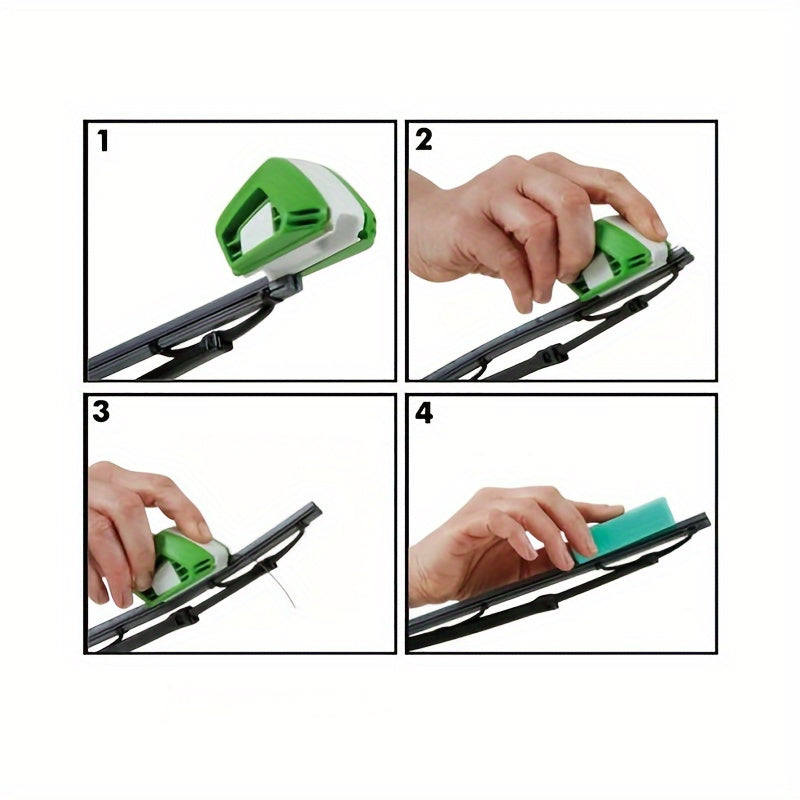 1

2

3

4