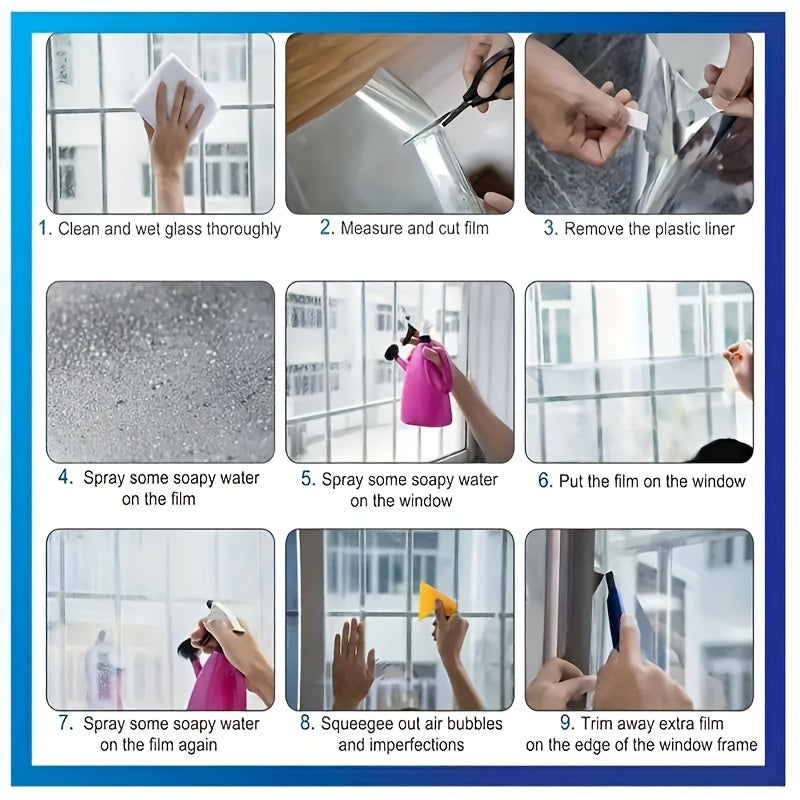 1. Clean and wet glass thoroughly

2. Measure and cut film

3. Remove the plastic liner

4. Spray some soapy water on the film

5. Spray some soapy water on the window

6. Put the film on the window

7. Spray some soapy water on the film again

8. Squeegee out air bubbles and imperfections

9. Trim away extra film on the edge of the window frame