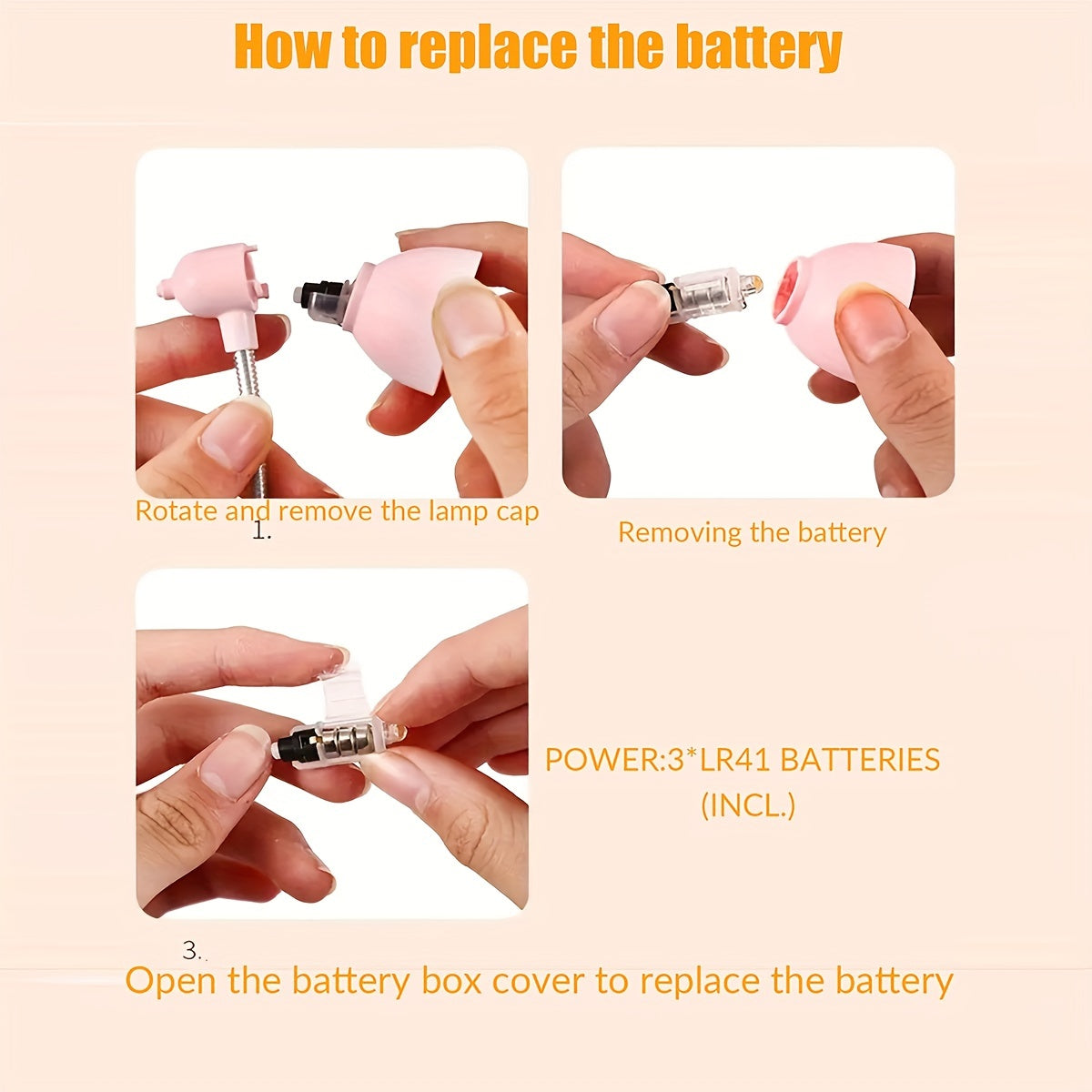 How to replace the battery

Rotate and remove the lamp cap
1.

Removing the battery

POWER:3*LR41 BATTERIES (INCL.)

3.
Open the battery box cover to replace the battery