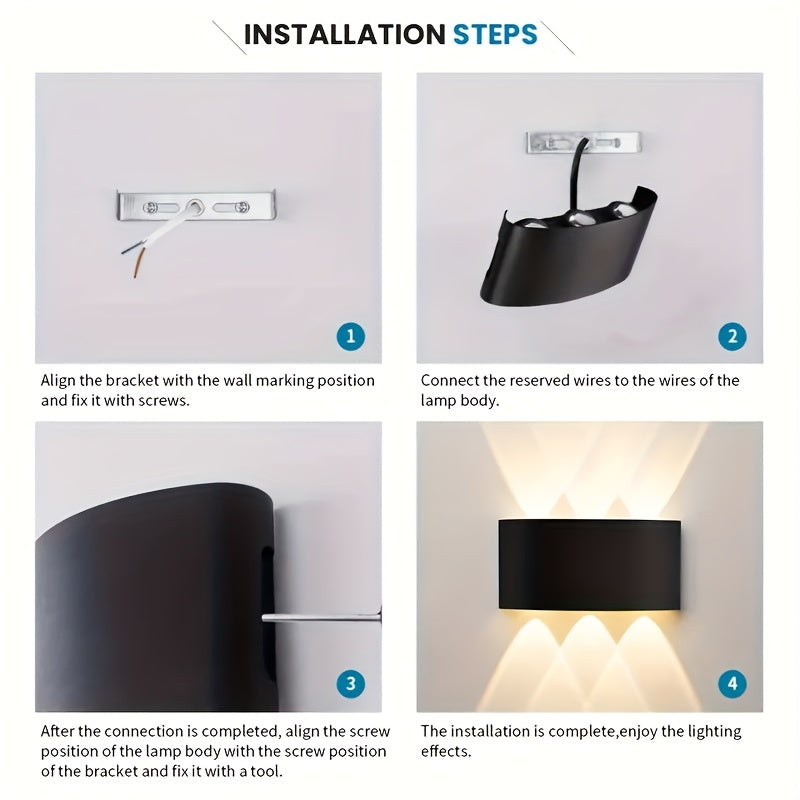 INSTALLATION STEPS

1

Align the bracket with the wall marking position and fix it with screws.

2

Connect the reserved wires to the wires of the lamp body.

3

After the connection is completed, align the screw position of the lamp body with the screw position of the bracket and fix it with a tool.

4

The installation is complete,enjoy the lighting effects.