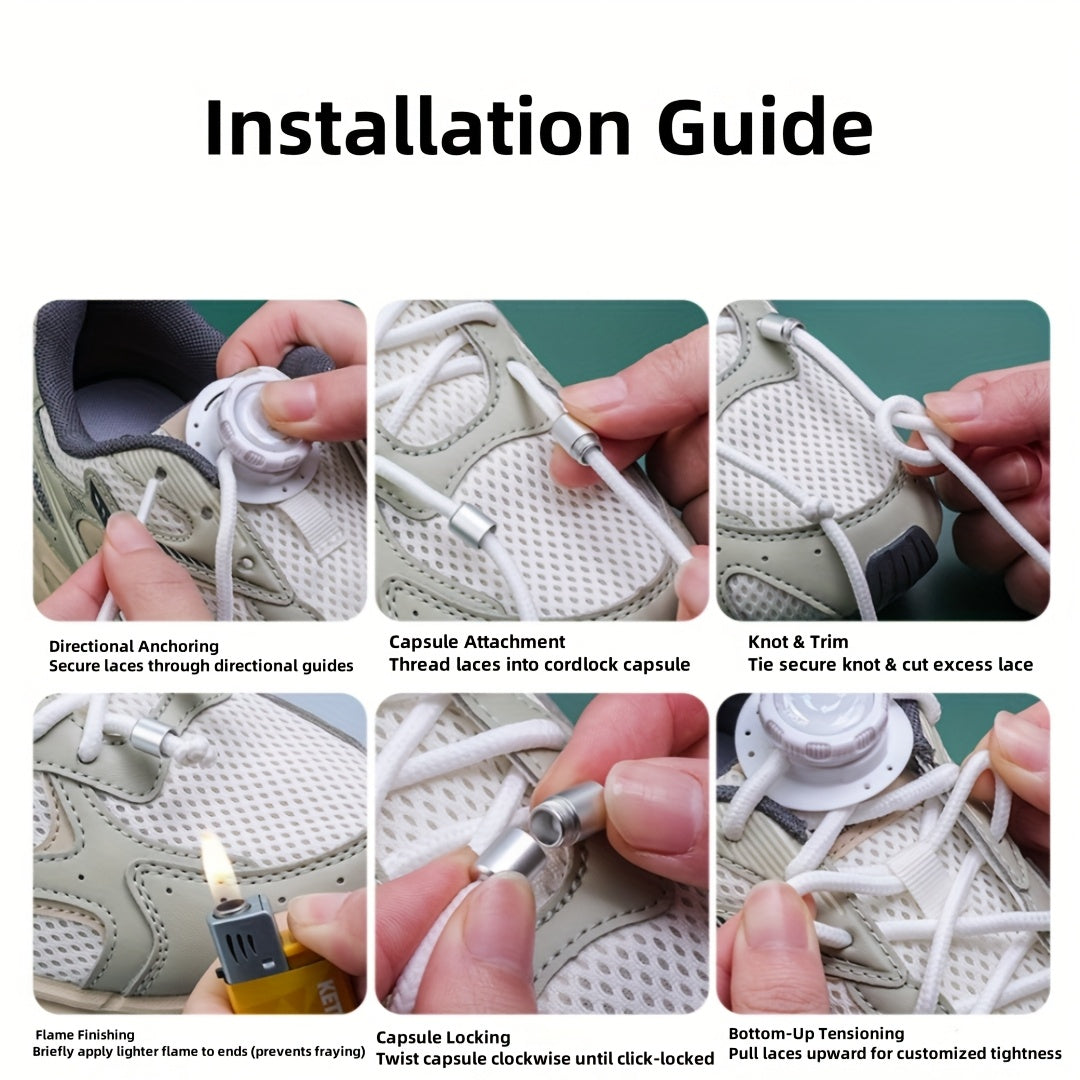 Installation Guide

Directional Anchoring
Secure laces through directional guides

Capsule Attachment
Thread laces into cordlock capsule

Knot & Trim
Tie secure knot & cut excess lace

Flame Finishing
Briefly apply lighter flame to ends (prevents fraying)

Capsule Locking
Twist capsule clockwise until click-locked

Bottom-Up Tensioning
Pull laces upward for customized tightness