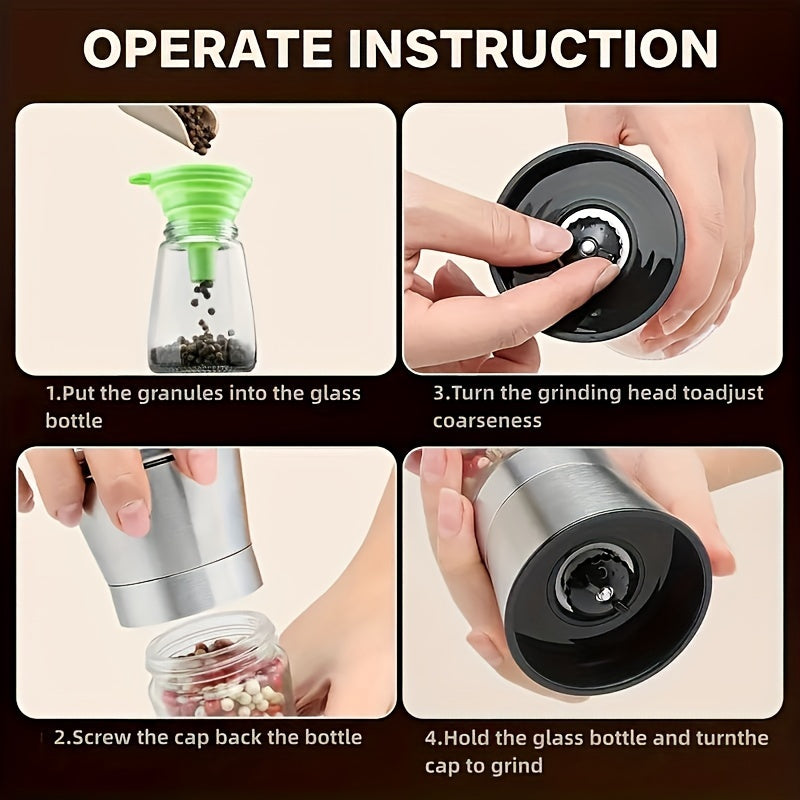 OPERATE INSTRUCTION

1.Put the granules into the glass bottle

3.Turn the grinding head toadjust coarseness

2.Screw the cap back the bottle

4.Hold the glass bottle and turnthe cap to grind