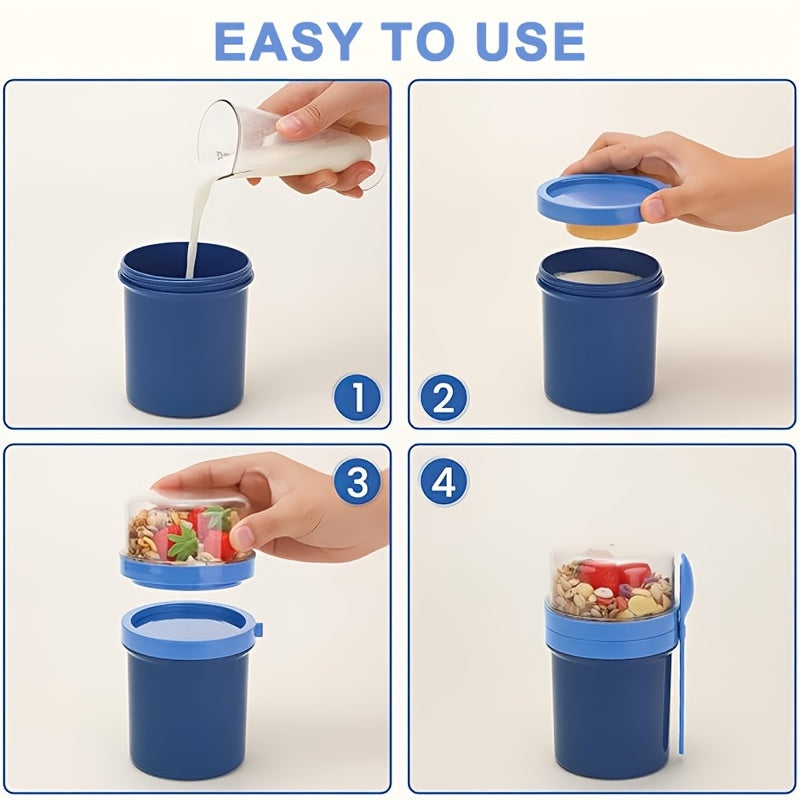 EASY TO USE

1

2

3

4