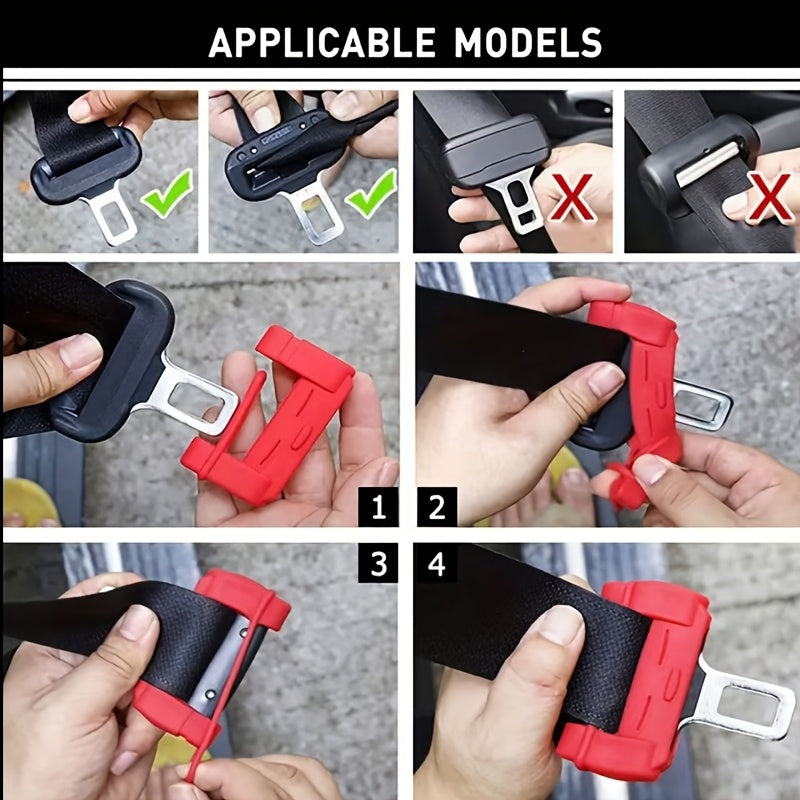 APPLICABLE MODELS

1

2

3

4