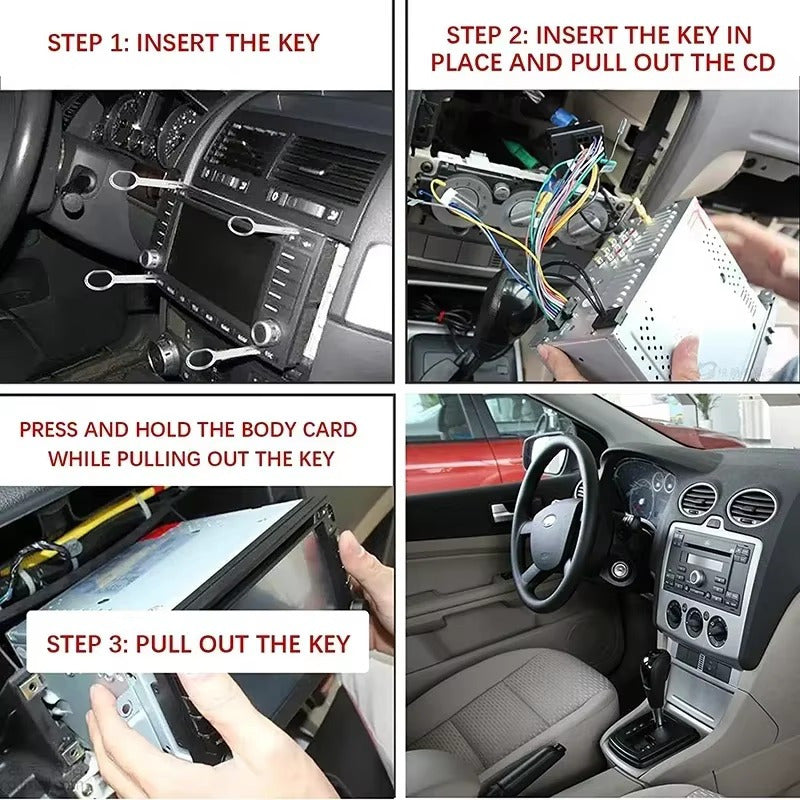 STEP 1: INSERT THE KEY

STEP 2: INSERT THE KEY IN PLACE AND PULL OUT THE CD

PRESS AND HOLD THE BODY CARD WHILE PULLING OUT THE KEY

STEP 3: PULL OUT THE KEY