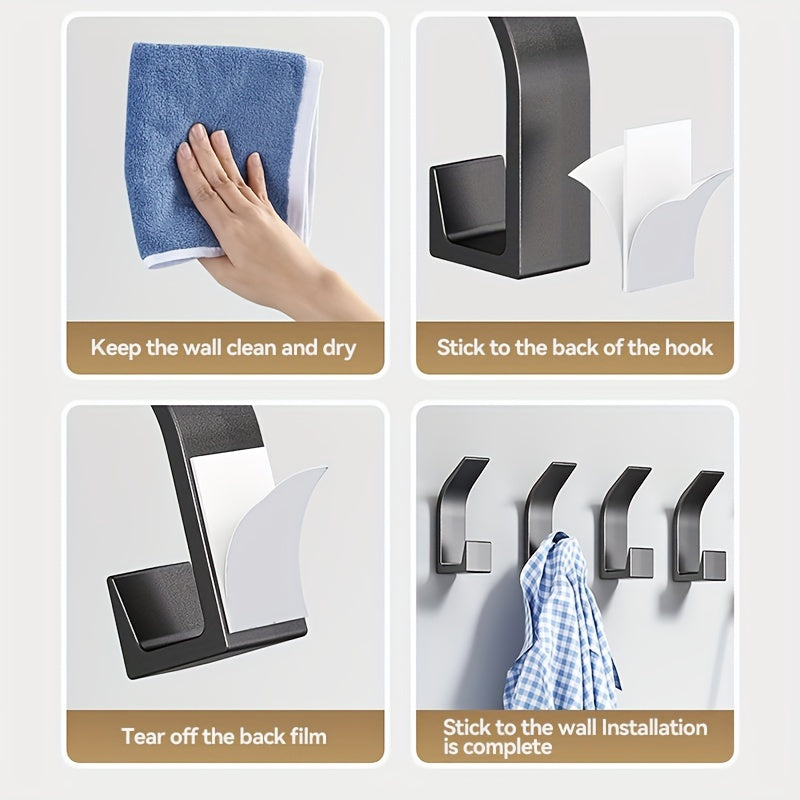 Keep the wall clean and dry

Stick to the back of the hook

Tear off the back film

Stick to the wall Installation is complete