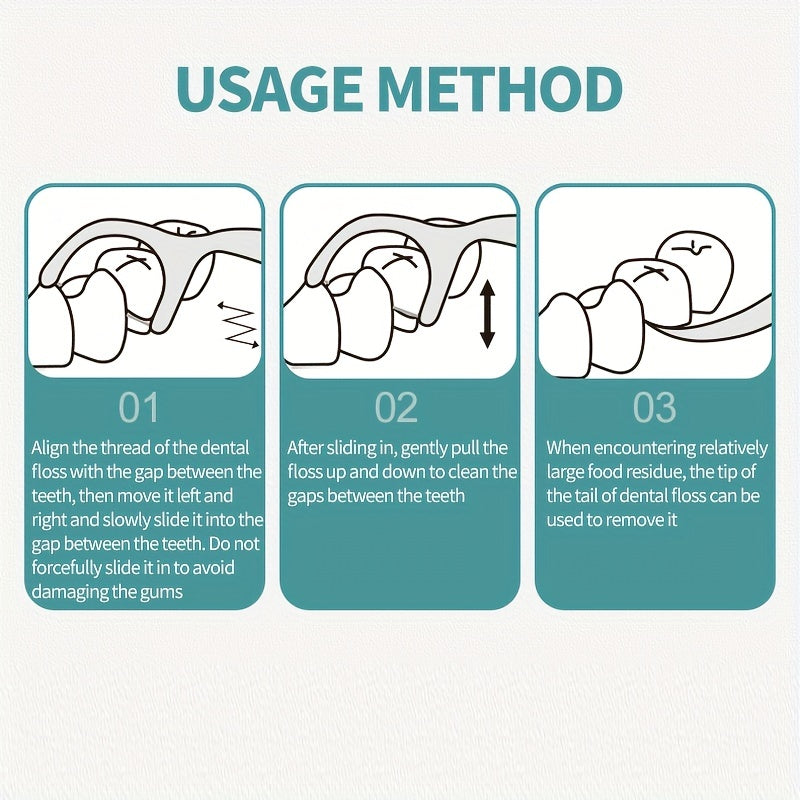 USAGE METHOD

01
Align the thread of the dental floss with the gap between the teeth, then move it left and right and slowly slide it into the gap between the teeth. Do not forcefully slide it in to avoid damaging the gums

02
After sliding in, gently pull the floss up and down to clean the gaps between the teeth

03
When encountering relatively large food residue, the tip of the tail of dental floss can be used to remove it