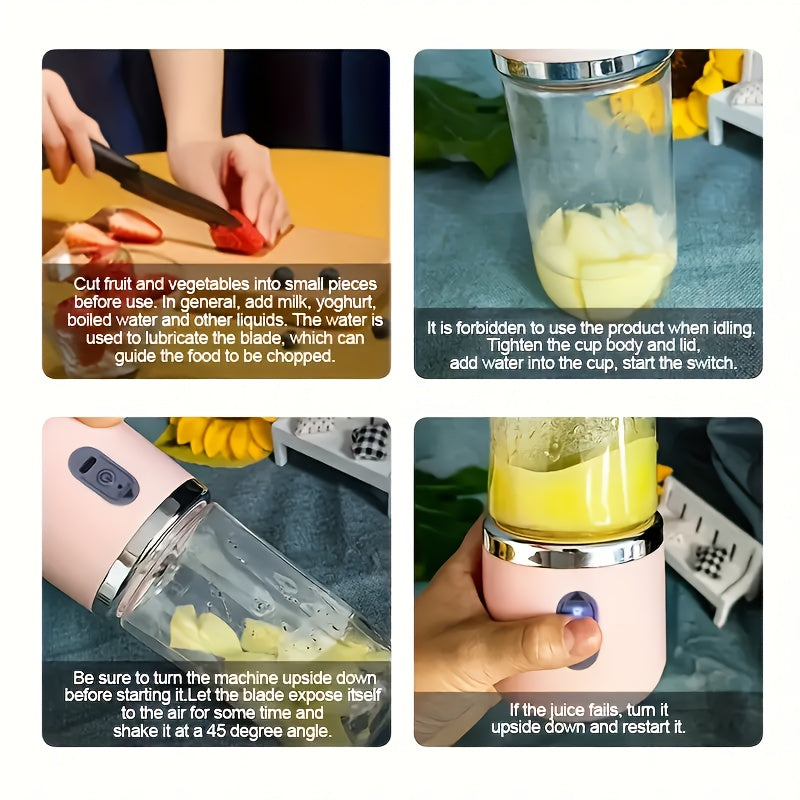 Cut fruit and vegetables into small pieces before use. In general, add milk, yoghurt, boiled water and other liquids. The water is used to lubricate the blade, which can guide the food to be chopped.

It is forbidden to use the product when idling. Tighten the cup body and lid, add water into the cup, start the switch.

Be sure to turn the machine upside down before starting it.Let the blade expose itself to the air for some time and shake it at a 45 degree angle.

If the juice fails, turn it upside down and restart it.