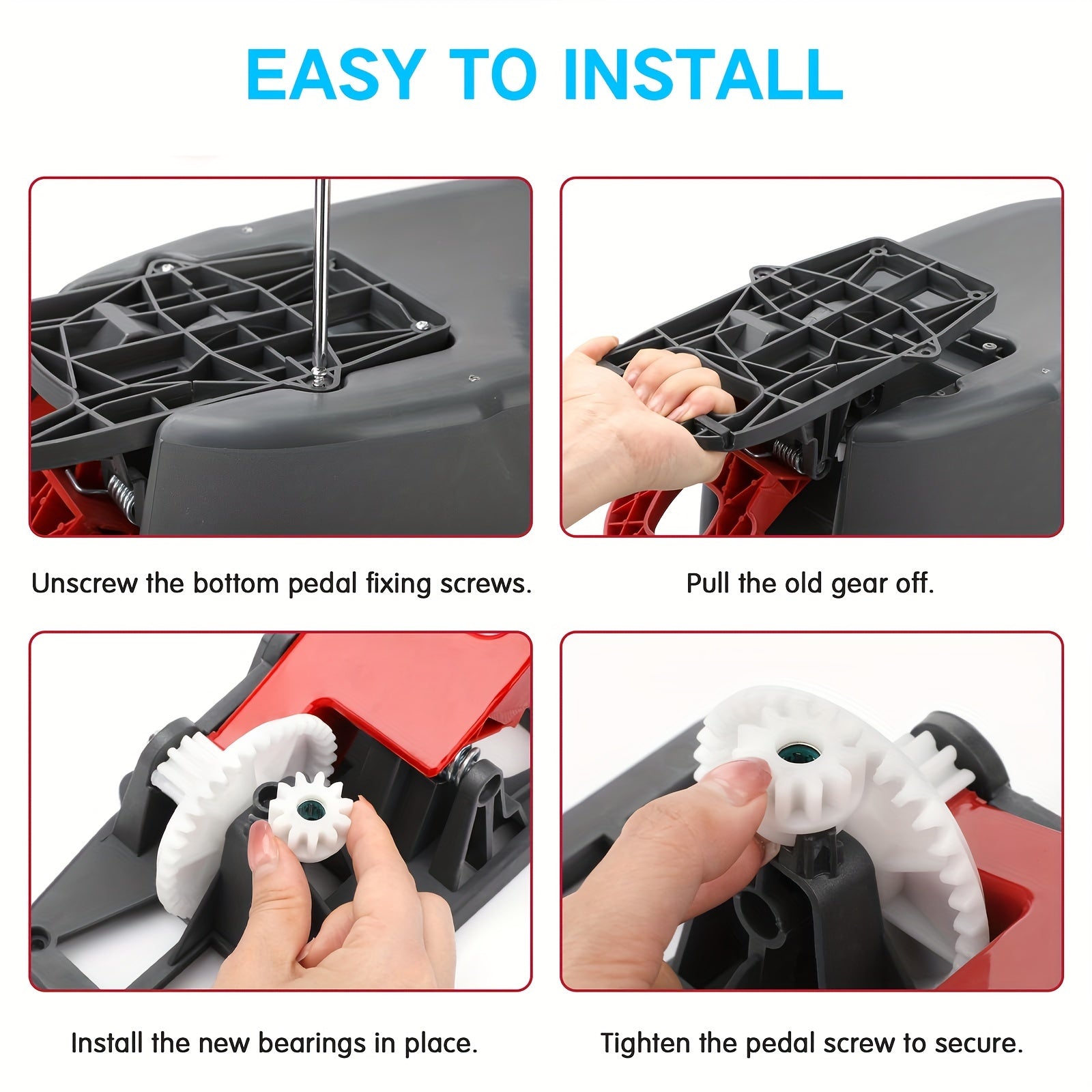 EASY TO INSTALL

Unscrew the bottom pedal fixing screws.

Pull the old gear off.

Install the new bearings in place.

Tighten the pedal screw to secure.