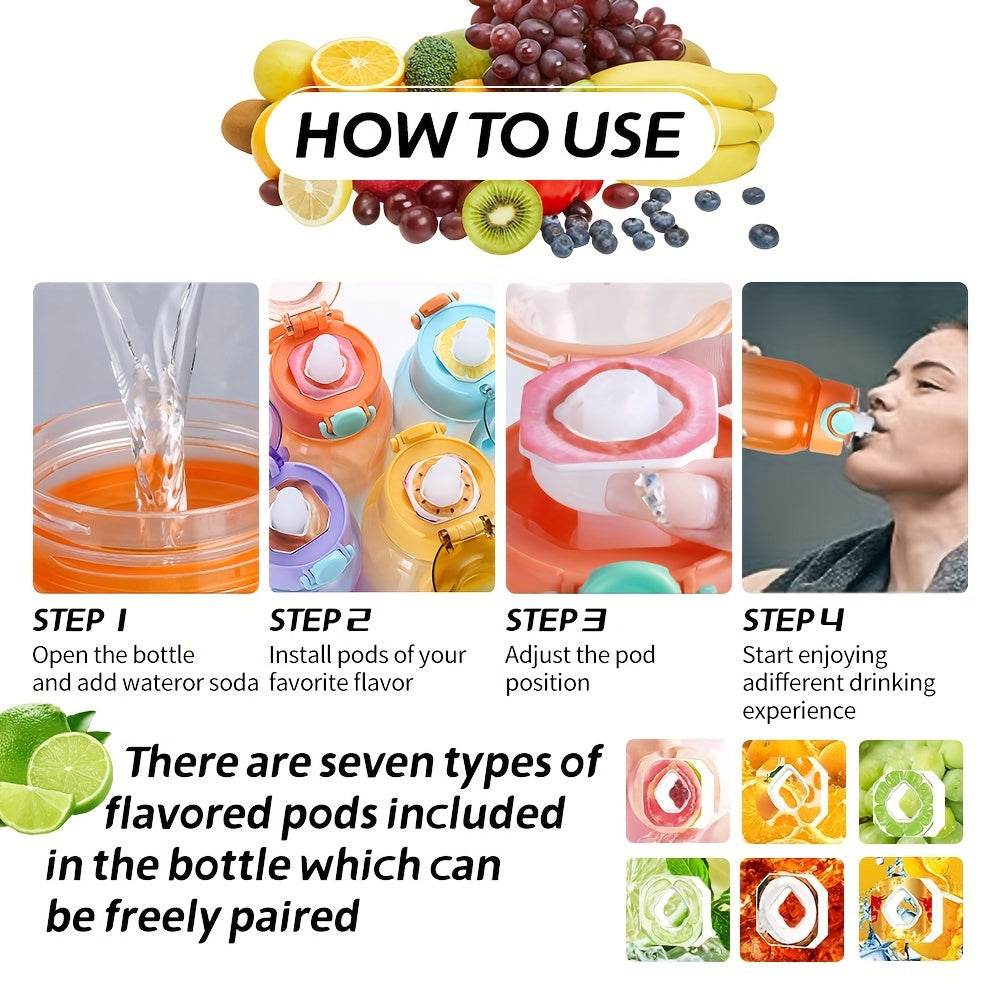 HOW TO USE

STEP 1
Open the bottle and add wateror soda

STEP 2
Install pods of your favorite flavor

STEP 3
Adjust the pod position

STEP 4
Start enjoying adifferent drinking experience

There are seven types of flavored pods included in the bottle which can be freely paired