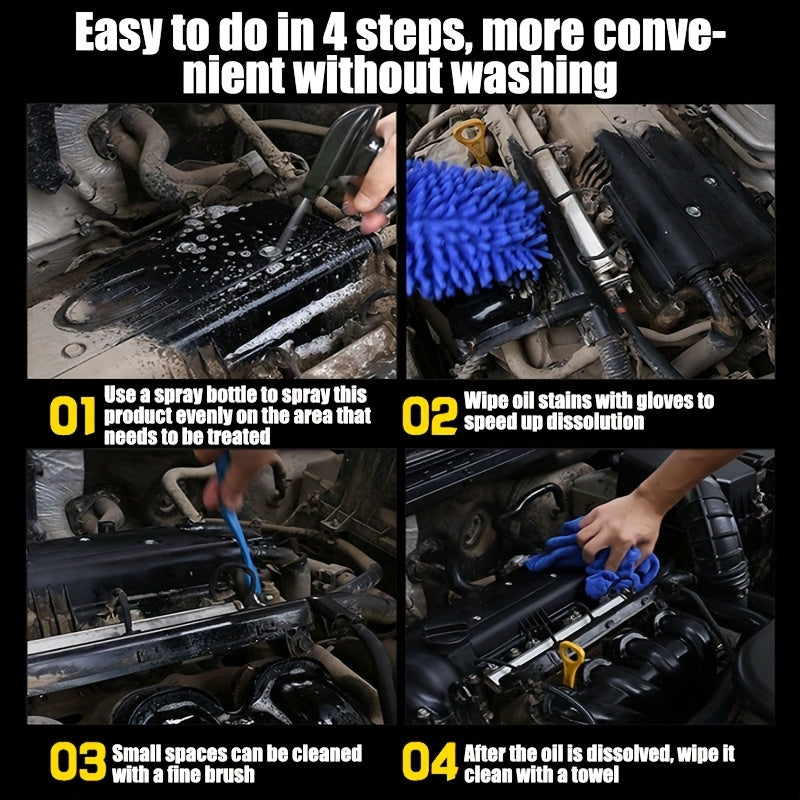 Easy to do in 4 steps, more convenient without washing

01 Use a spray bottle to spray this product evenly on the area that needs to be treated

02 Wipe oil stains with gloves to speed up dissolution

03 Small spaces can be cleaned with a fine brush

04 After the oil is dissolved, wipe it clean with a towel