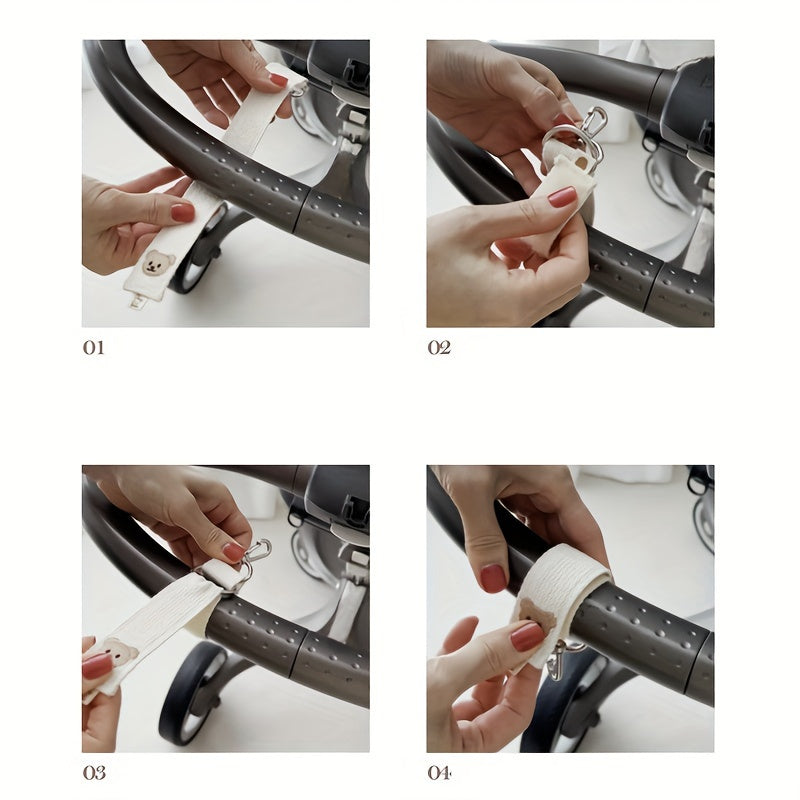 01

02

03

04