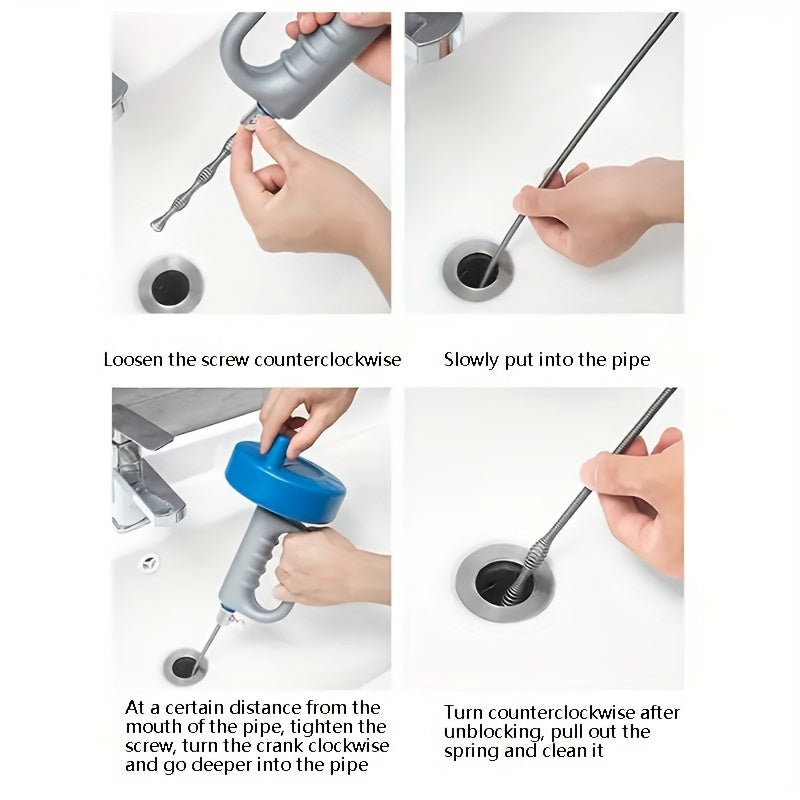 Loosen the screw counterclockwise

Slowly put into the pipe

At a certain distance from the mouth of the pipe, tighten the screw, turn the crank clockwise and go deeper into the pipe

Turn counterclockwise after unblocking, pull out the spring and clean it