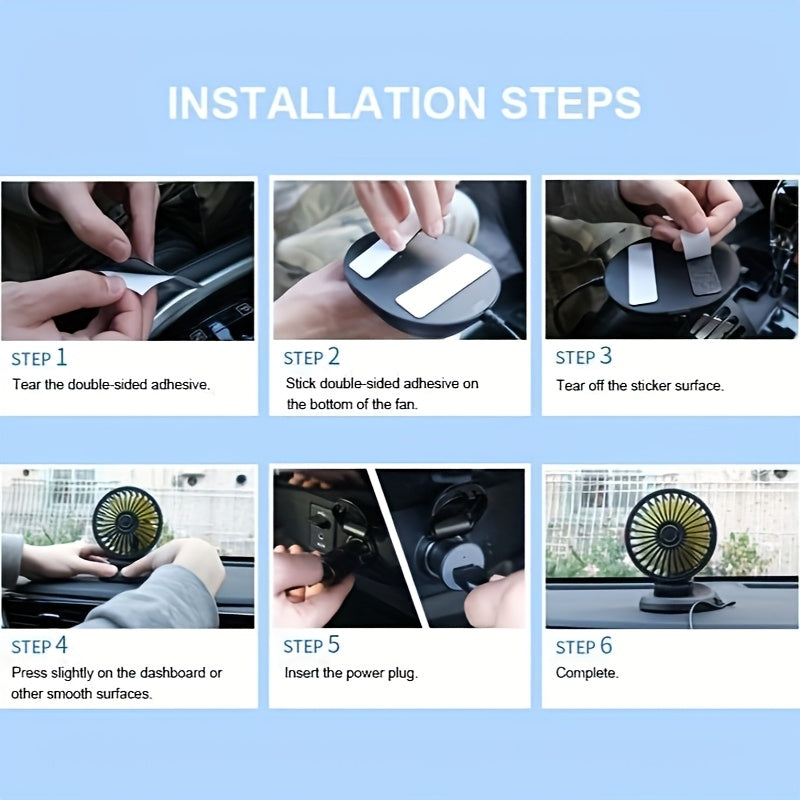 INSTALLATION STEPS

STEP 1
Tear the double-sided adhesive.

STEP 2
Stick double-sided adhesive on the bottom of the fan.

STEP 3
Tear off the sticker surface.

STEP 4
Press slightly on the dashboard or other smooth surfaces.

STEP 5
Insert the power plug.

STEP 6
Complete.