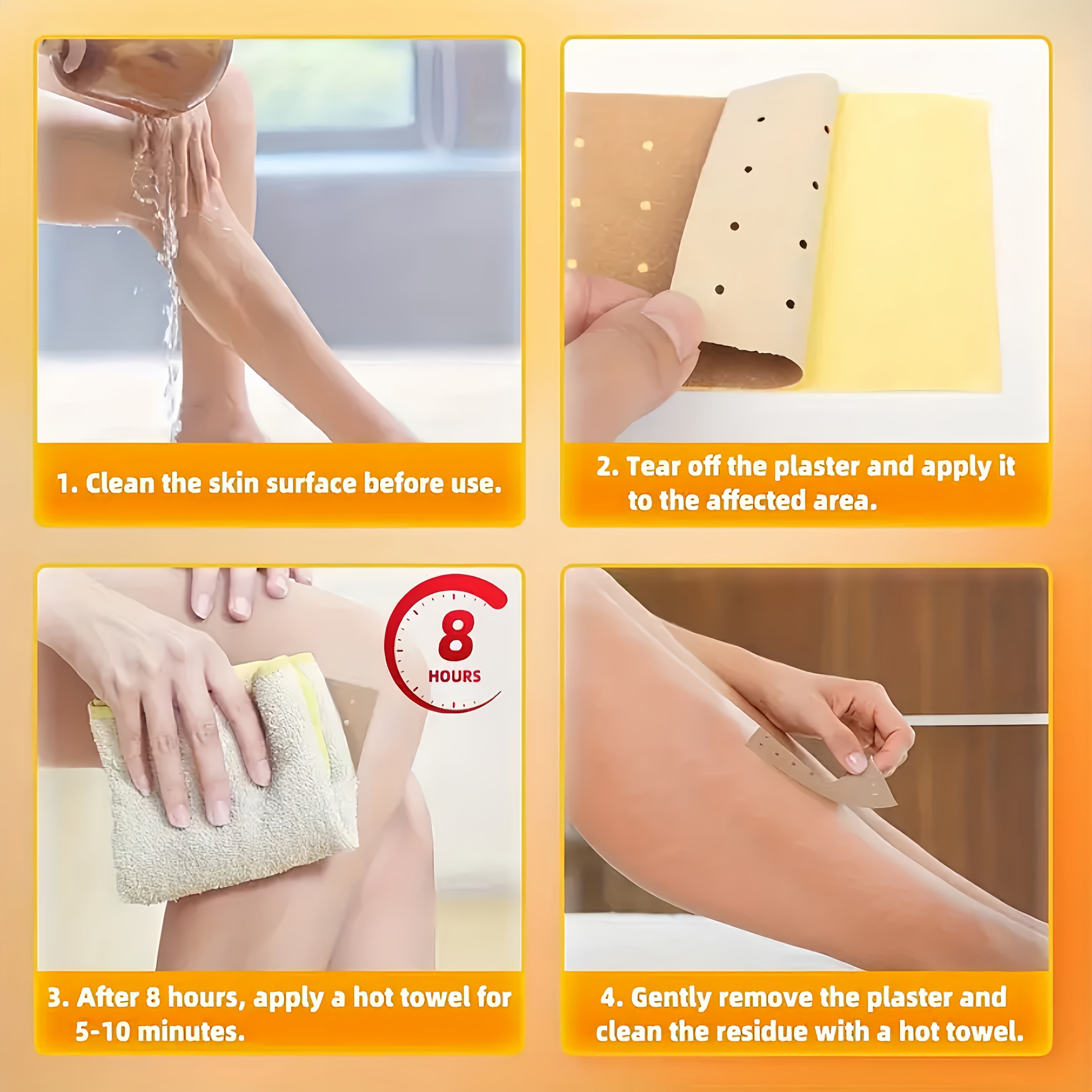 1. Clean the skin surface before use.

2. Tear off the plaster and apply it to the affected area.

8
HOURS

3. After 8 hours, apply a hot towel for 5-10 minutes.

4. Gently remove the plaster and clean the residue with a hot towel.