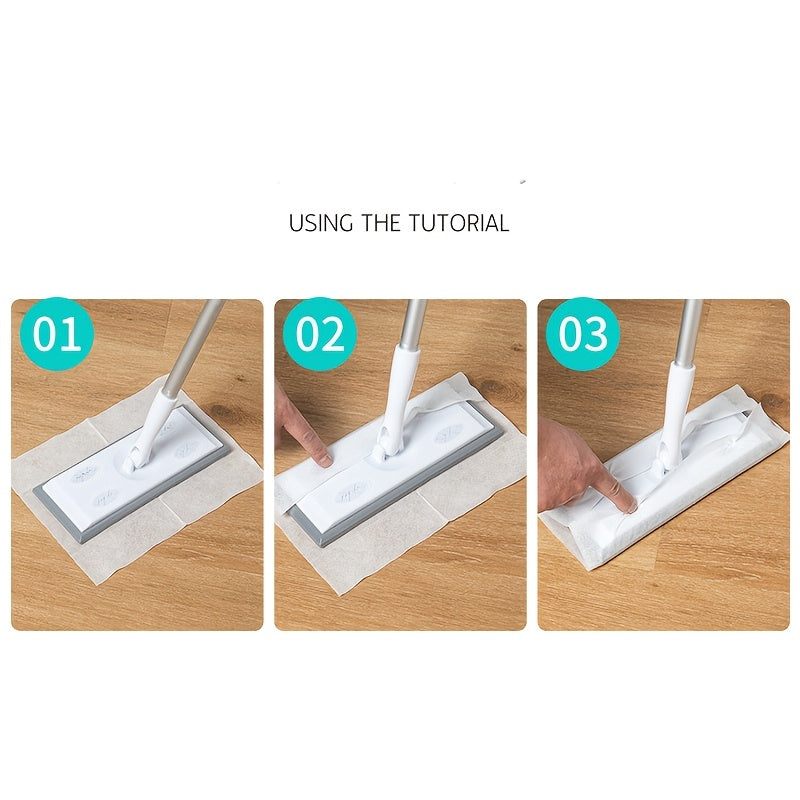 USING THE TUTORIAL

01

02

03