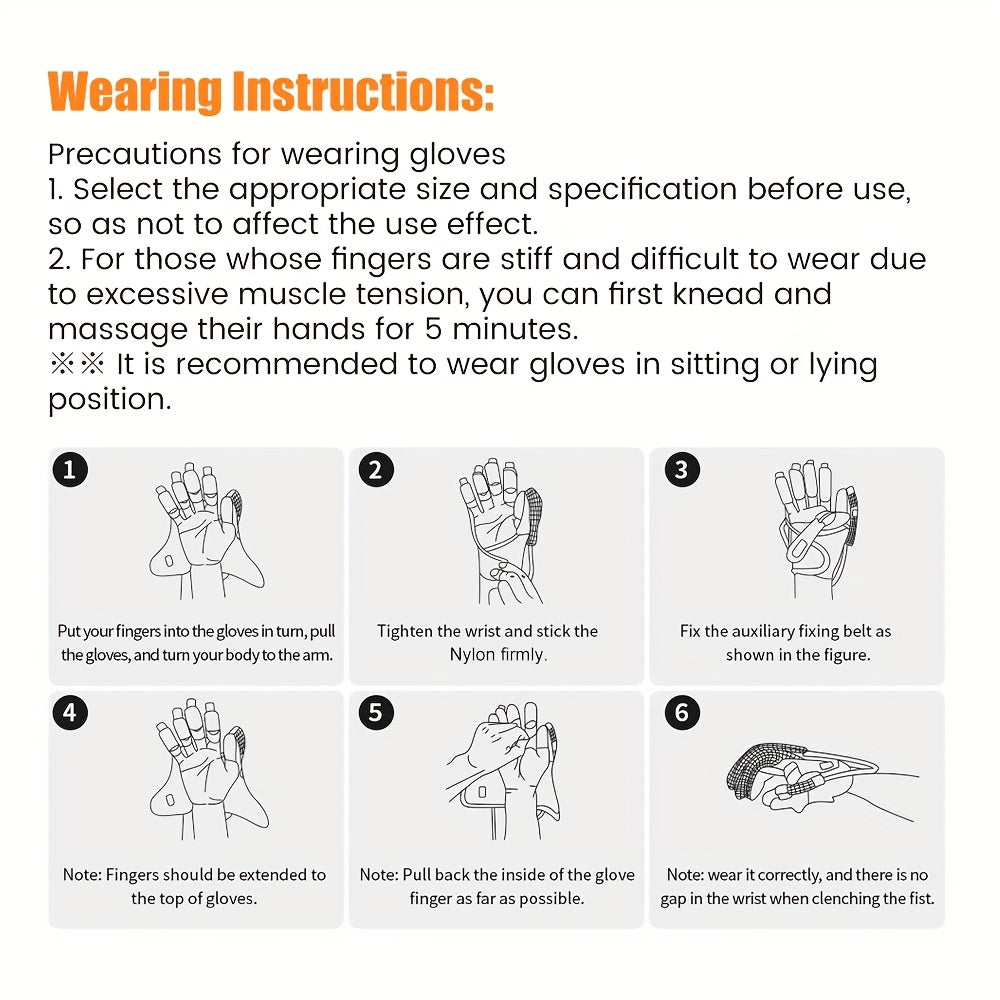 Wearing Instructions:

Precautions for wearing gloves
1. Select the appropriate size and specification before use, so as not to affect the use effect.
2. For those whose fingers are stiff and difficult to wear due to excessive muscle tension, you can first knead and massage their hands for 5 minutes.
※※ It is recommended to wear gloves in sitting or lying position.

1
Put your fingers into the gloves in turn, pull the gloves, and turn your body to the arm.

2
Tighten the wrist and stick the Nylon firmly.

3
Fix the auxiliary fixing belt as shown in the figure.

4
Note: Fingers should be extended to the top of gloves.

5
Note: Pull back the inside of the glove finger as far as possible.

6
Note: wear it correctly, and there is no gap in the wrist when clenching the fist.