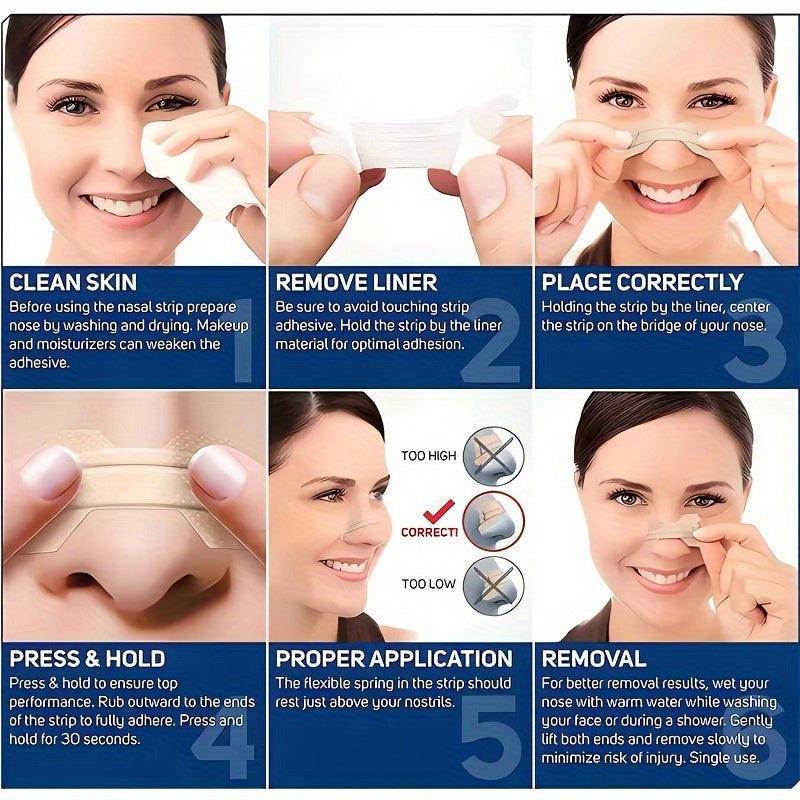 CLEAN SKIN
Before using the nasal strip prepare nose by washing and drying. Makeup and moisturizers can weaken the adhesive.
1

REMOVE LINER
Be sure to avoid touching strip adhesive. Hold the strip by the liner material for optimal adhesion.
2

PLACE CORRECTLY
Holding the strip by the liner, center the strip on the bridge of your nose.
3

TOO HIGH
CORRECT!
TOO LOW

PRESS & HOLD
Press & hold to ensure top performance. Rub outward to the ends of the strip to fully adhere. Press and hold for 30 seconds.
4

PROPER APPLICATION
The flexible spring in the strip should rest just above your nostrils.
5

REMOVAL
For better removal results, wet your nose with warm water while washing your face or during a shower. Gently lift both ends and remove slowly to minimize risk of injury. Single use.
6