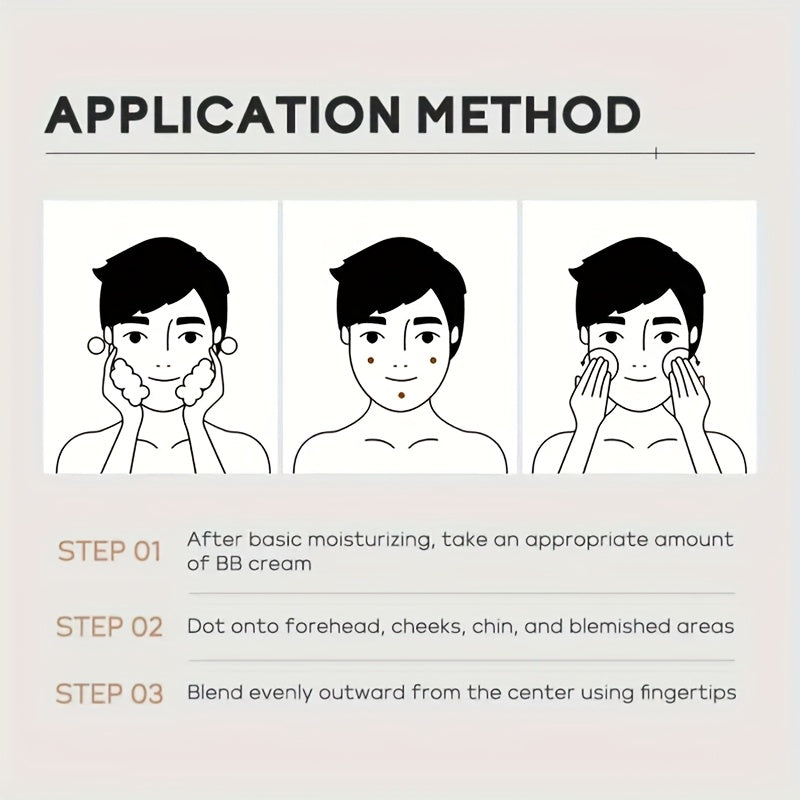 APPLICATION METHOD

STEP 01 After basic moisturizing, take an appropriate amount of BB cream

STEP 02 Dot onto forehead, cheeks, chin, and blemished areas

STEP 03 Blend evenly outward from the center using fingertips