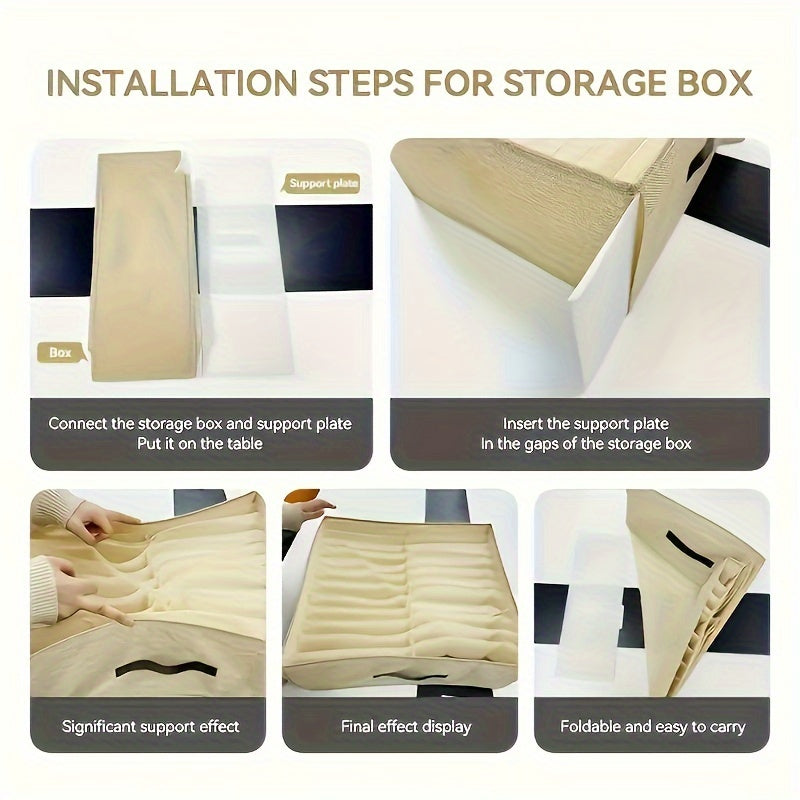 INSTALLATION STEPS FOR STORAGE BOX

Support plate

Box

Connect the storage box and support plate
Put it on the table

Insert the support plate
In the gaps of the storage box

Significant support effect

Final effect display

Foldable and easy to carry