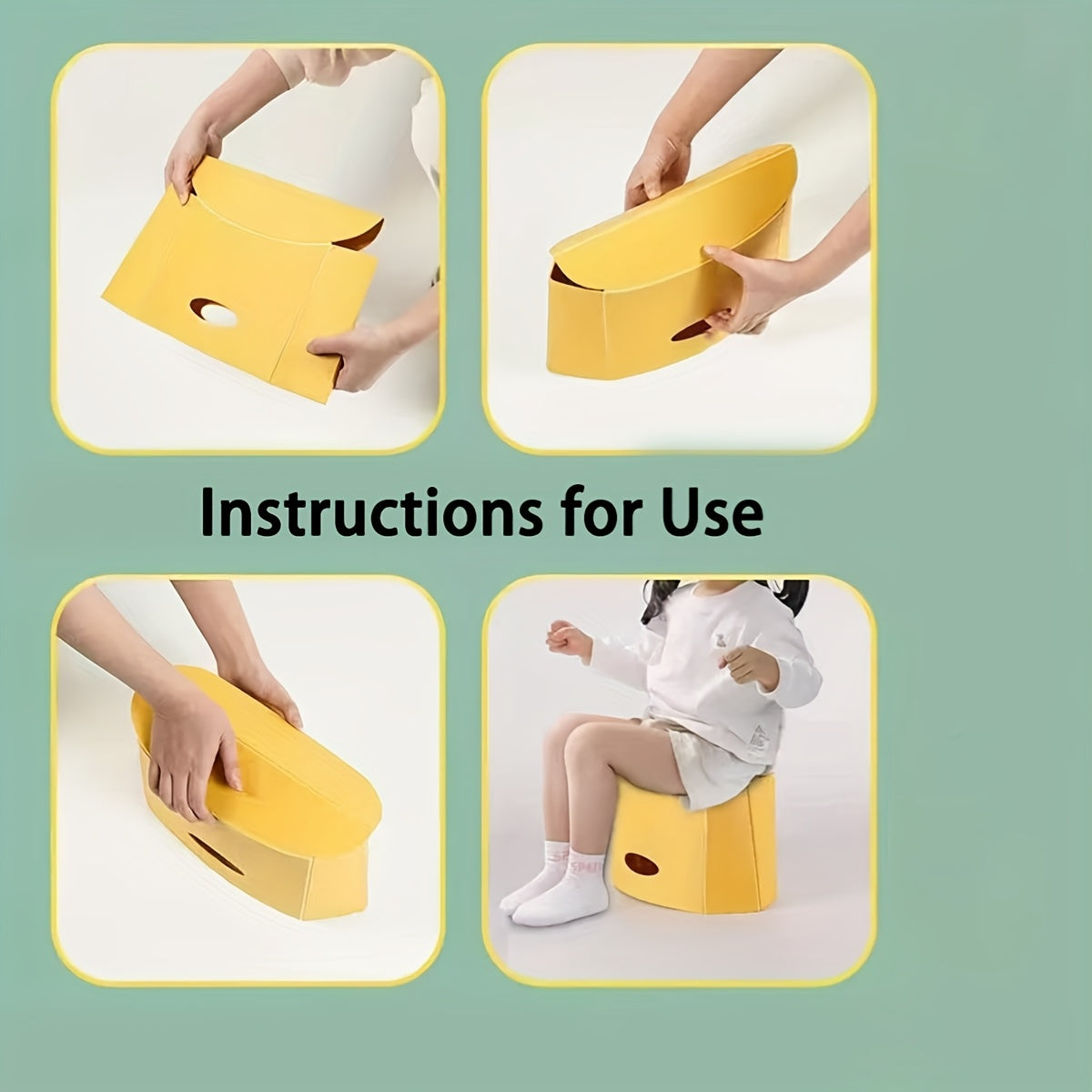 Instructions for Use