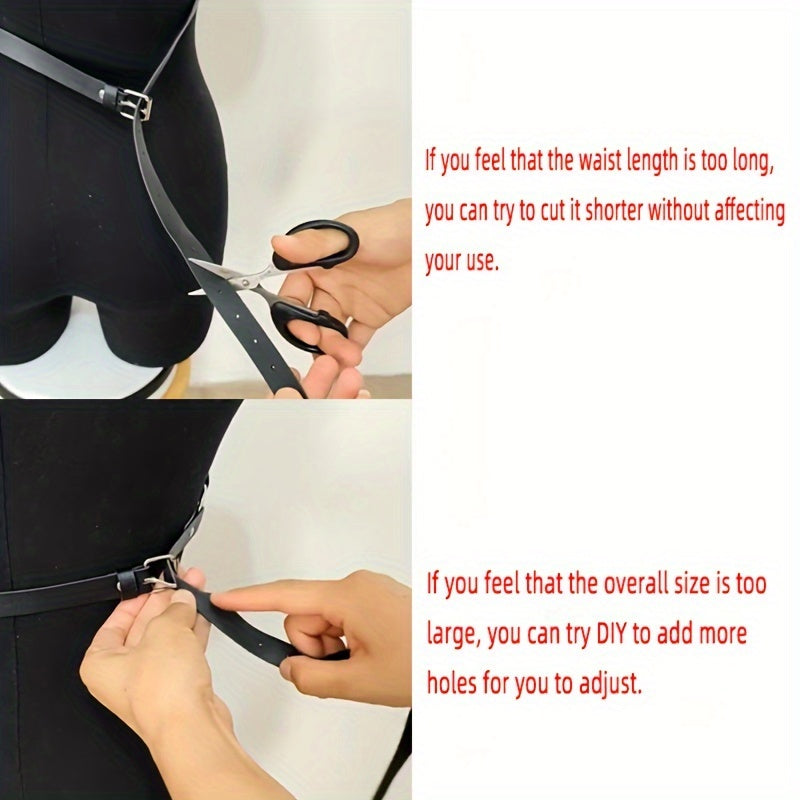 If you feel that the waist length is too long, you can try to cut it shorter without affecting your use.

If you feel that the overall size is too large, you can try DIY to add more holes for you to adjust.