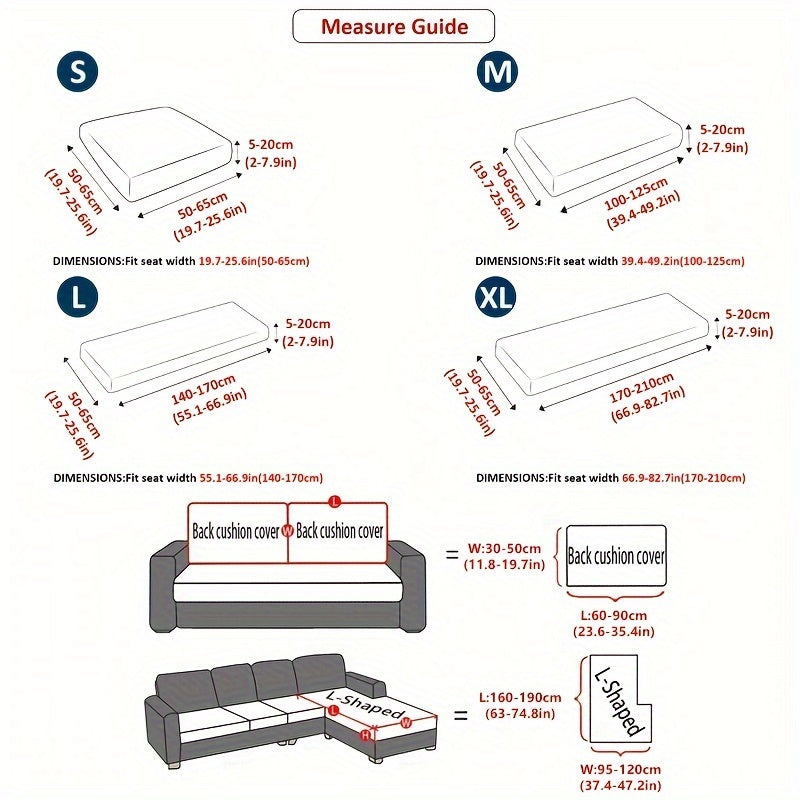 Measure Guide

S

5-20cm
(2-7.9in)

50-65cm
(19.7-25.6in)

50-65cm
(19.7-25.6in)

DIMENSIONS:Fit seat width 19.7-25.6in(50-65cm)

M

5-20cm
(2-7.9in)

50-65cm
(19.7-25.6in)

100-125cm
(39.4-49.2in)

DIMENSIONS:Fit seat width 39.4-49.2in(100-125cm)

L

5-20cm
(2-7.9in)

50-65cm
(19.7-25.6in)

140-170cm
(55.1-66.9in)

DIMENSIONS:Fit seat width 55.1-66.9in(140-170cm)

XL

5-20cm
(2-7.9in)

50-65cm
(19.7-25.6in)

170-210cm
(66.9-82.7in)

DIMENSIONS:Fit seat width 66.9-82.7in(170-210cm)

L

Back cushion cover W Back cushion cover

= W:30-50cm
(11.8-19.7in)

Back cushion cover

L:60-90cm
(23.6-35.4in)

L-Shaped
L
H W

= L:160-190cm
(63-74.8in)

L-Shaped

W:95-120cm
(37.4-47.2in)