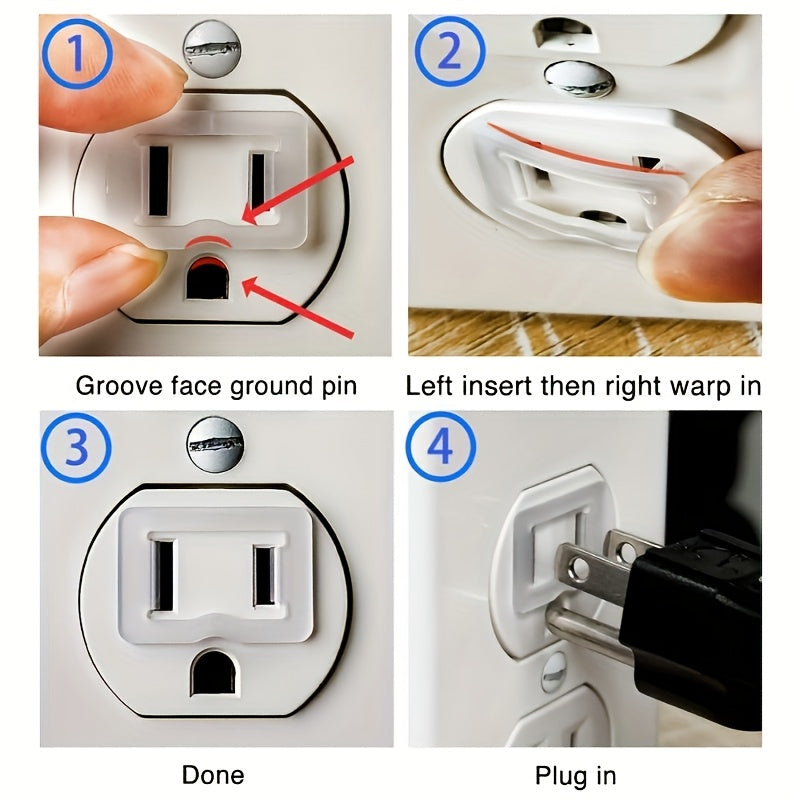 1

Groove face ground pin

2

Left insert then right warp in

3

Done

4

Plug in