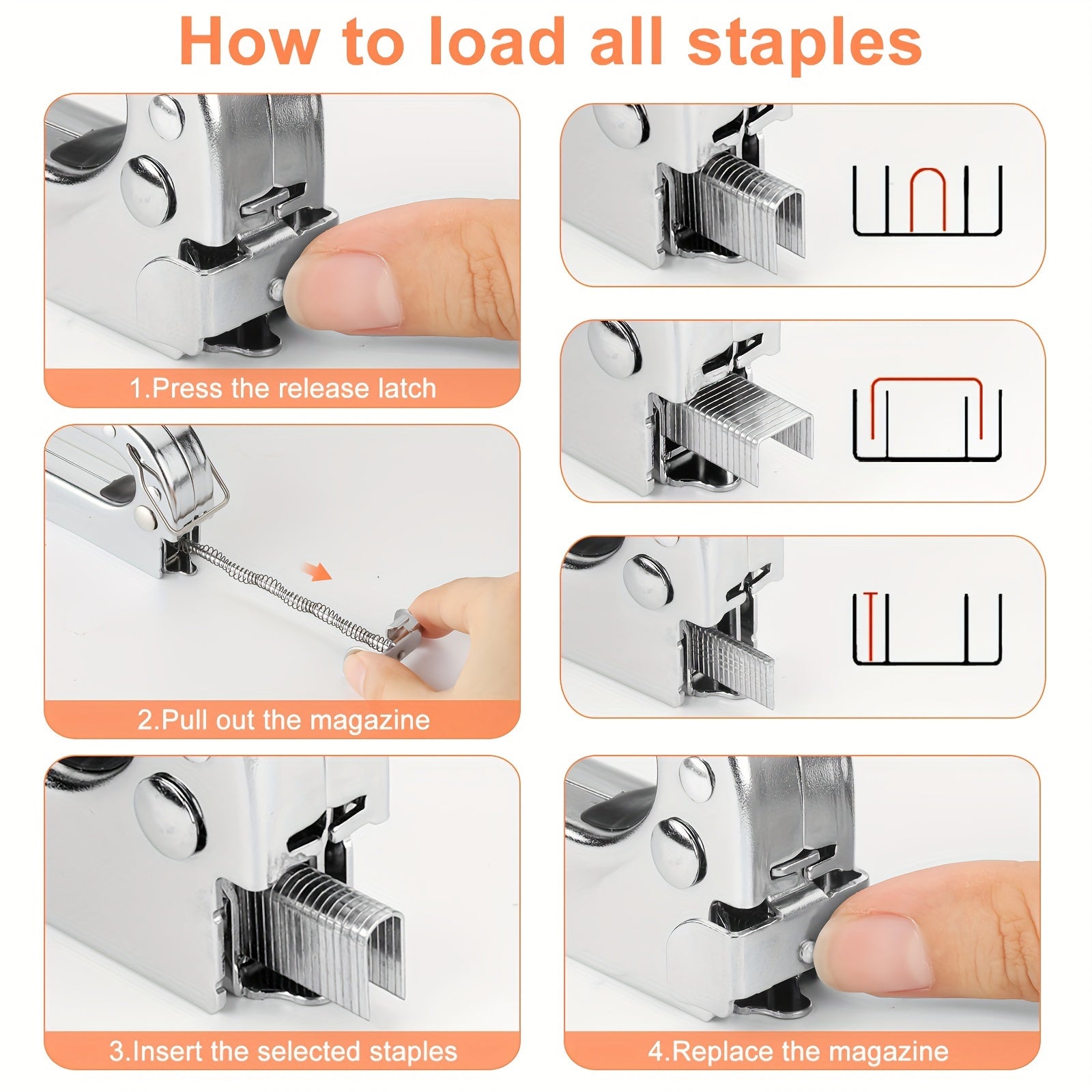 How to load all staples

1.Press the release latch

2.Pull out the magazine

3.Insert the selected staples

4.Replace the magazine