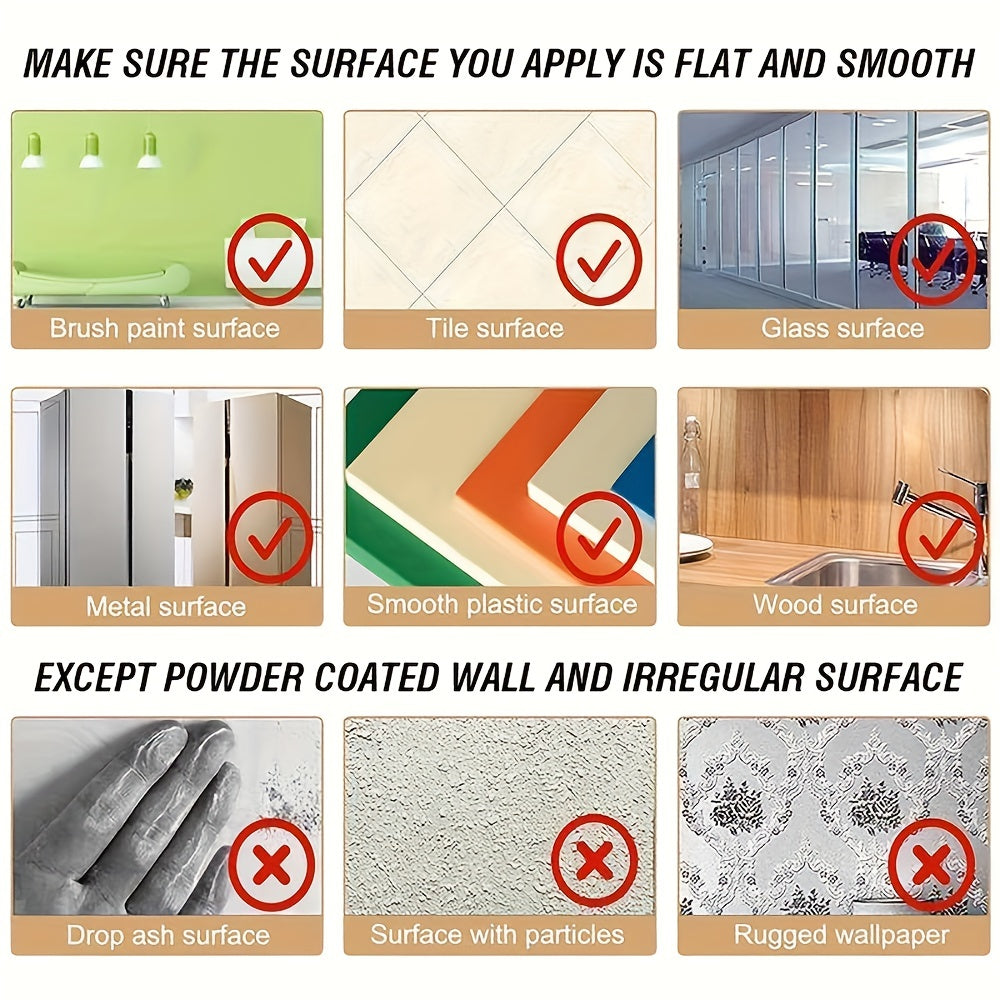 MAKE SURE THE SURFACE YOU APPLY IS FLAT AND SMOOTH

Brush paint surface

Tile surface

Glass surface

Metal surface

Smooth plastic surface

Wood surface

EXCEPT POWDER COATED WALL AND IRREGULAR SURFACE

Drop ash surface

Surface with particles

Rugged wallpaper