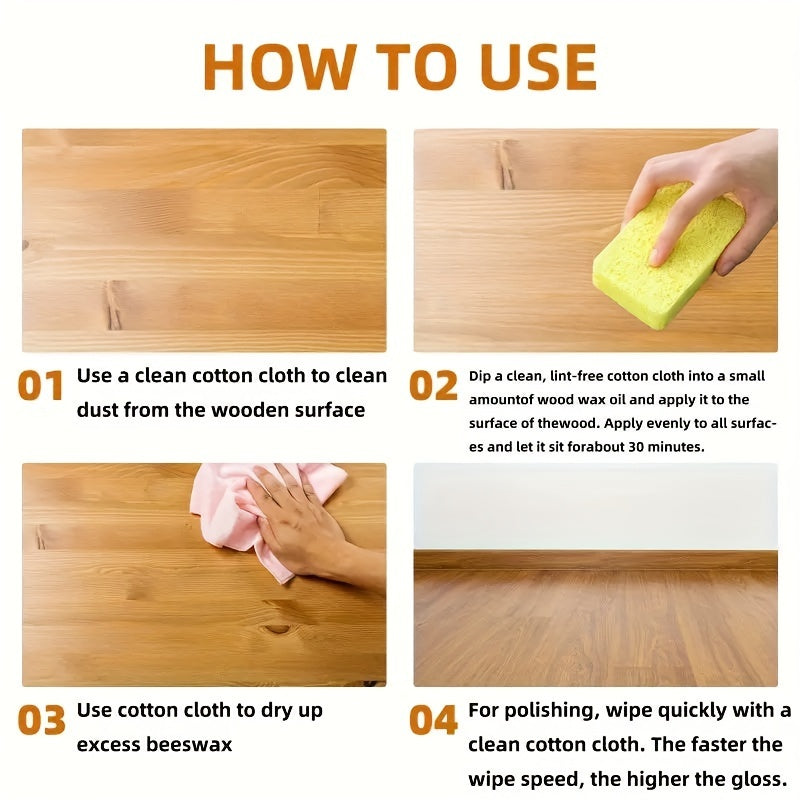 HOW TO USE

01 Use a clean cotton cloth to clean dust from the wooden surface

02 Dip a clean, lint-free cotton cloth into a small amountof wood wax oil and apply it to the surface of thewood. Apply evenly to all surfaces and let it sit forabout 30 minutes.

03 Use cotton cloth to dry up excess beeswax

04 For polishing, wipe quickly with a clean cotton cloth. The faster the wipe speed, the higher the gloss.