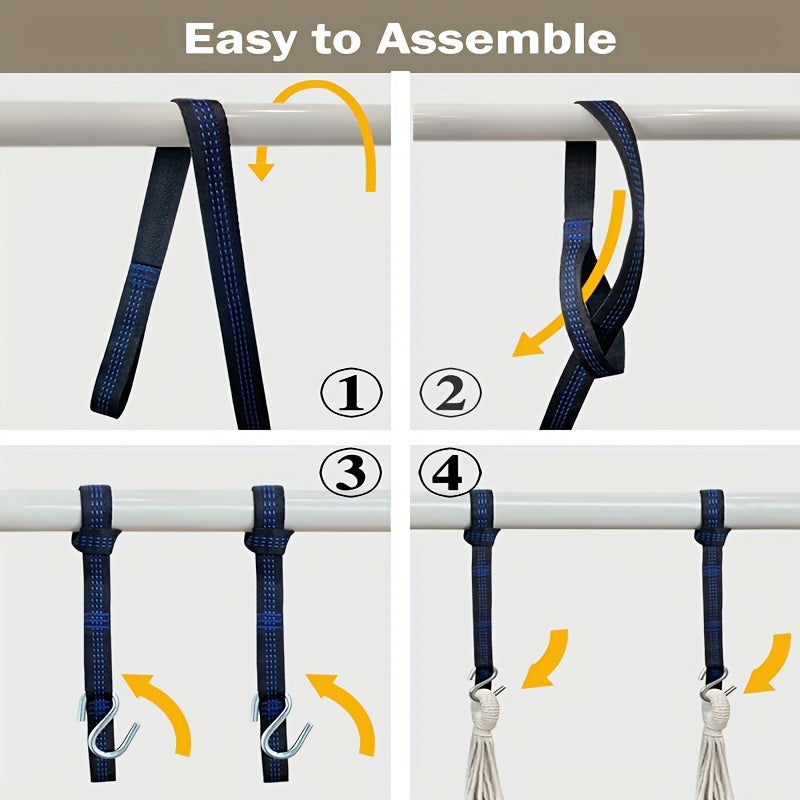 Easy to Assemble

①

②

③

④