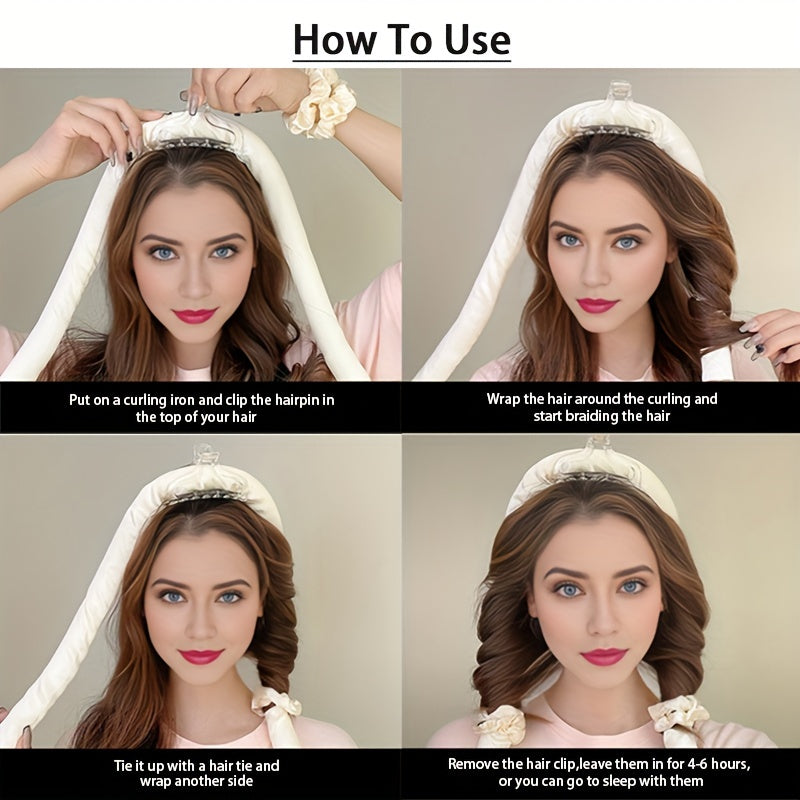 How To Use

Put on a curling iron and clip the hairpin in the top of your hair

Wrap the hair around the curling and start braiding the hair

Tie it up with a hair tie and wrap another side

Remove the hair clip,leave them in for 4-6 hours, or you can go to sleep with them