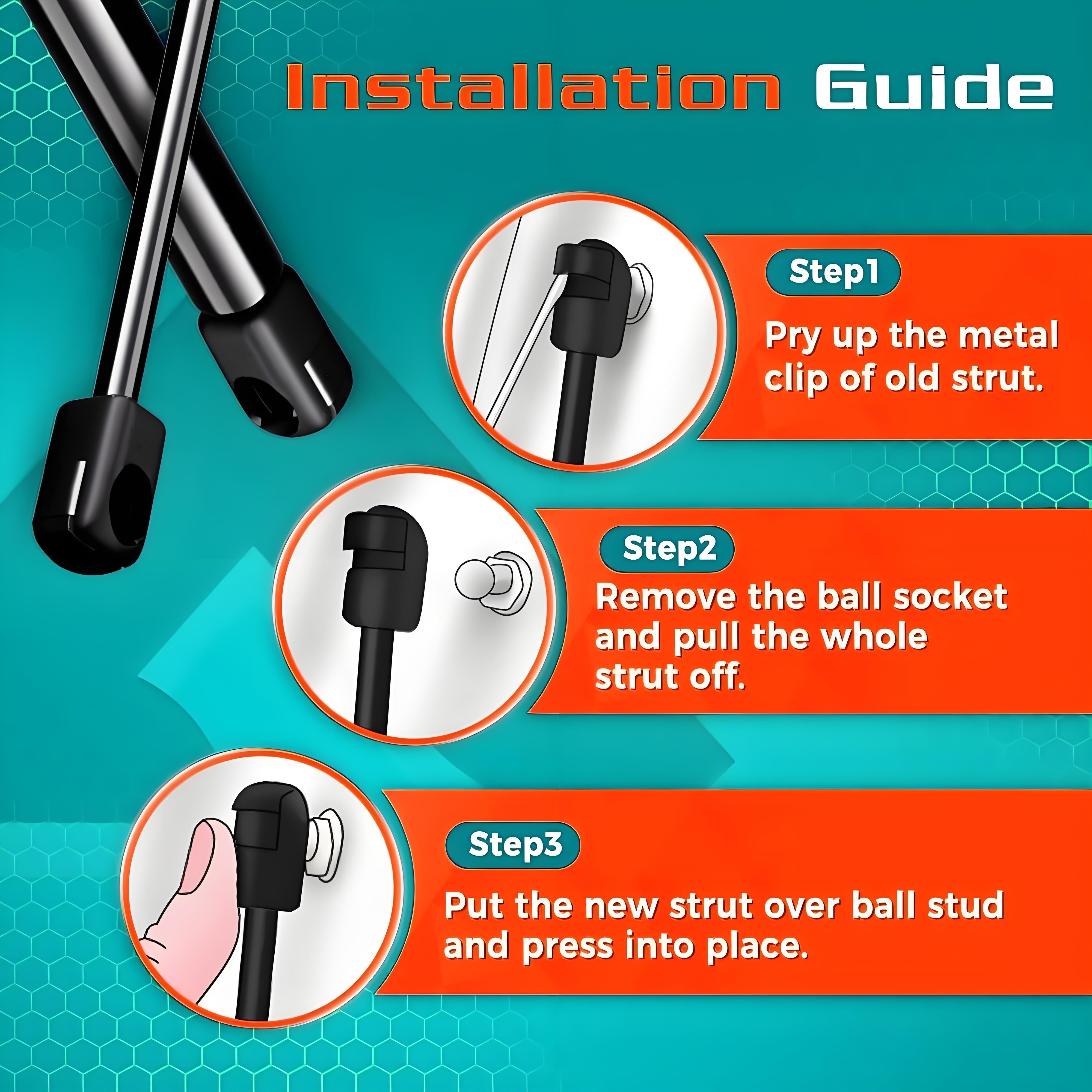 Installation Guide

Step1

Pry up the metal clip of old strut.

Step2

Remove the ball socket and pull the whole strut off.

Step3

Put the new strut over ball stud and press into place.