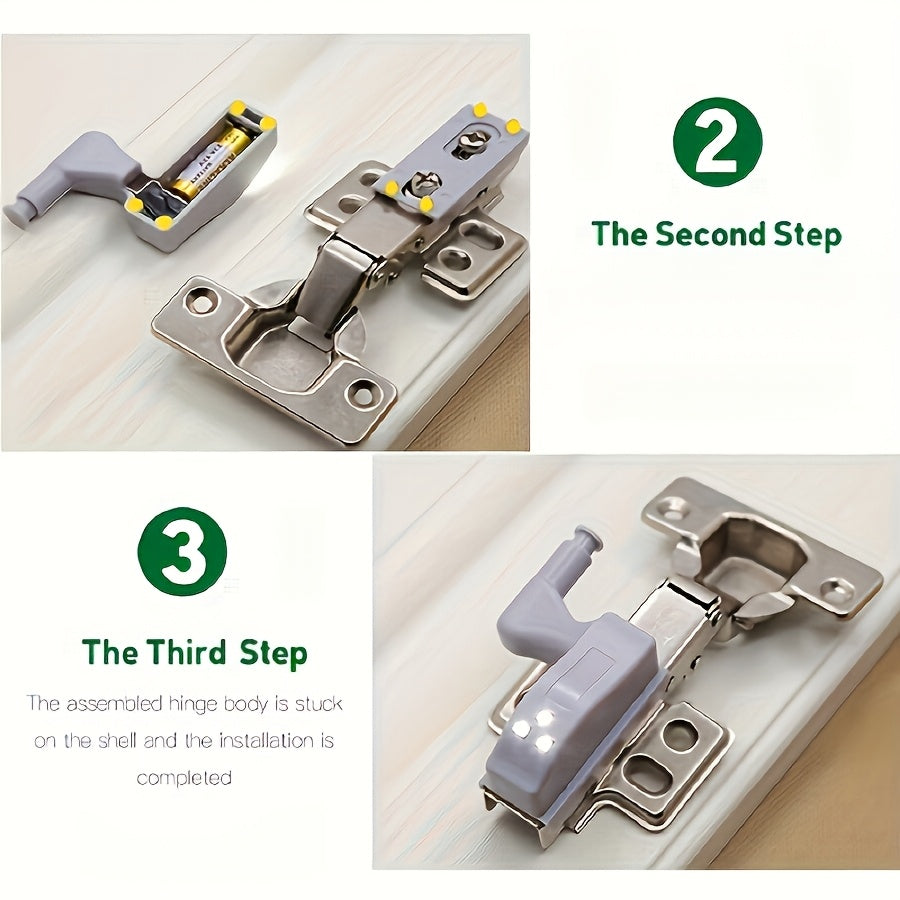 2

The Second Step

3

The Third Step

The assembled hinge body is stuck on the shell and the installation is completed