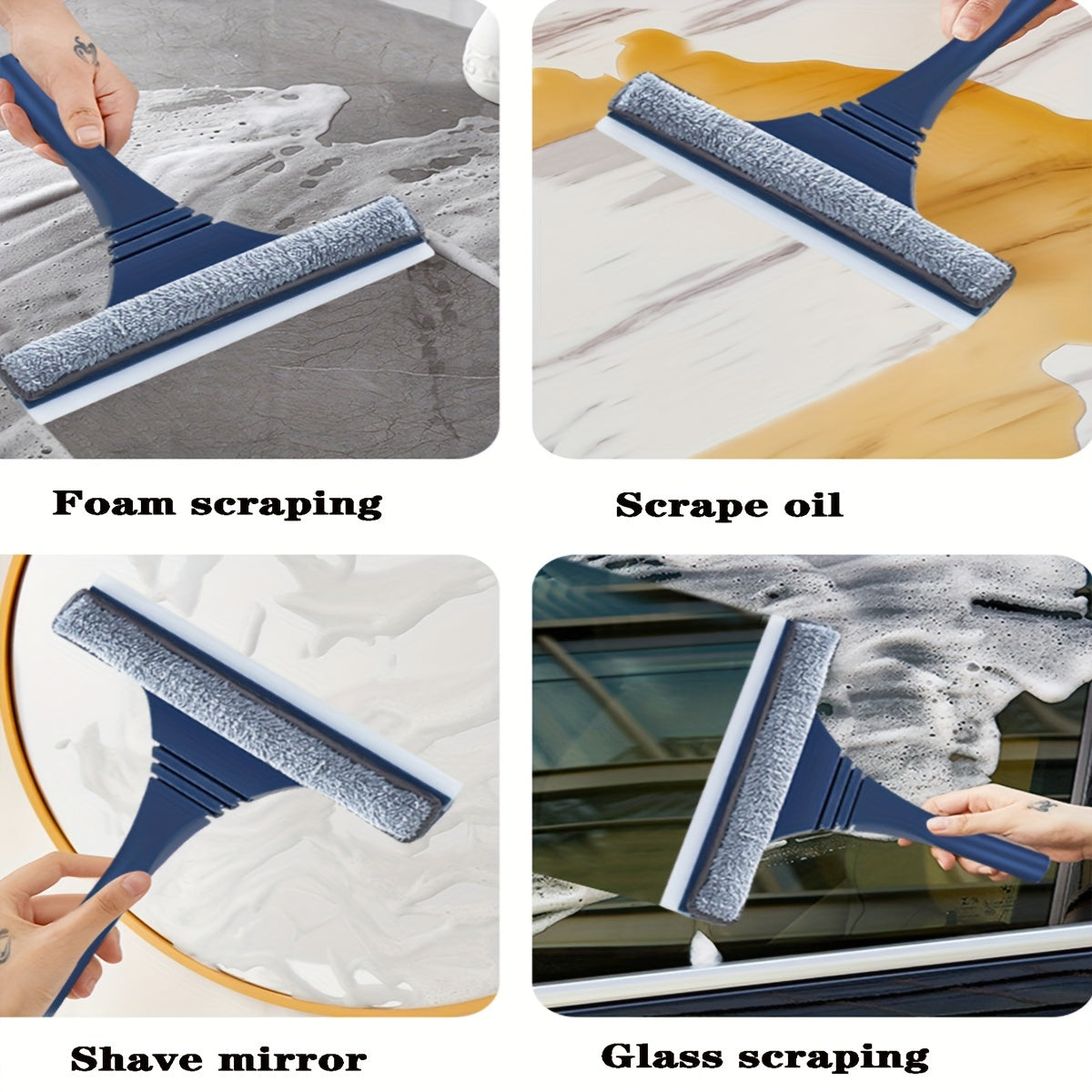 Foam scraping

Scrape oil

Shave mirror

Glass scraping