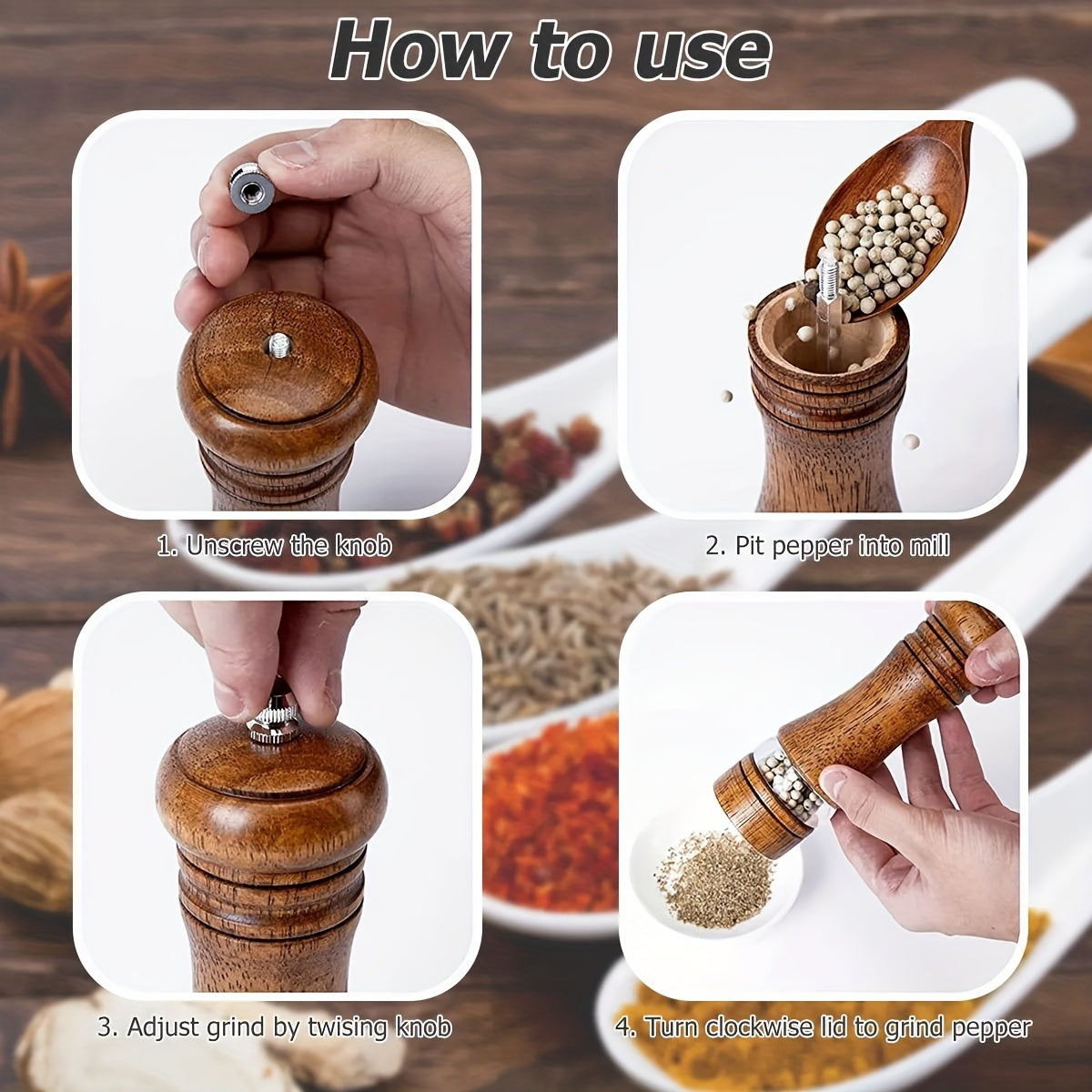 How to use

1. Unscrew the knob

2. Pit pepper into mill

3. Adjust grind by twising knob

4. Turn clockwise lid to grind pepper