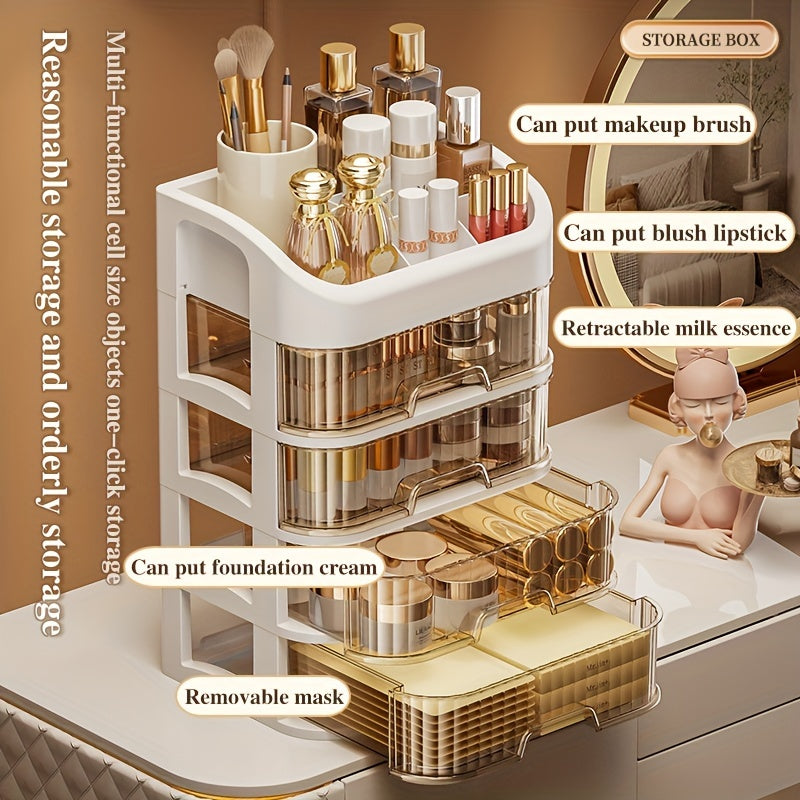 Reasonable storage and orderly storage

Multi-functional cell size objects one-click storage

STORAGE BOX

Can put makeup brush

Can put blush lipstick

Retractable milk essence

Can put foundation cream

Removable mask