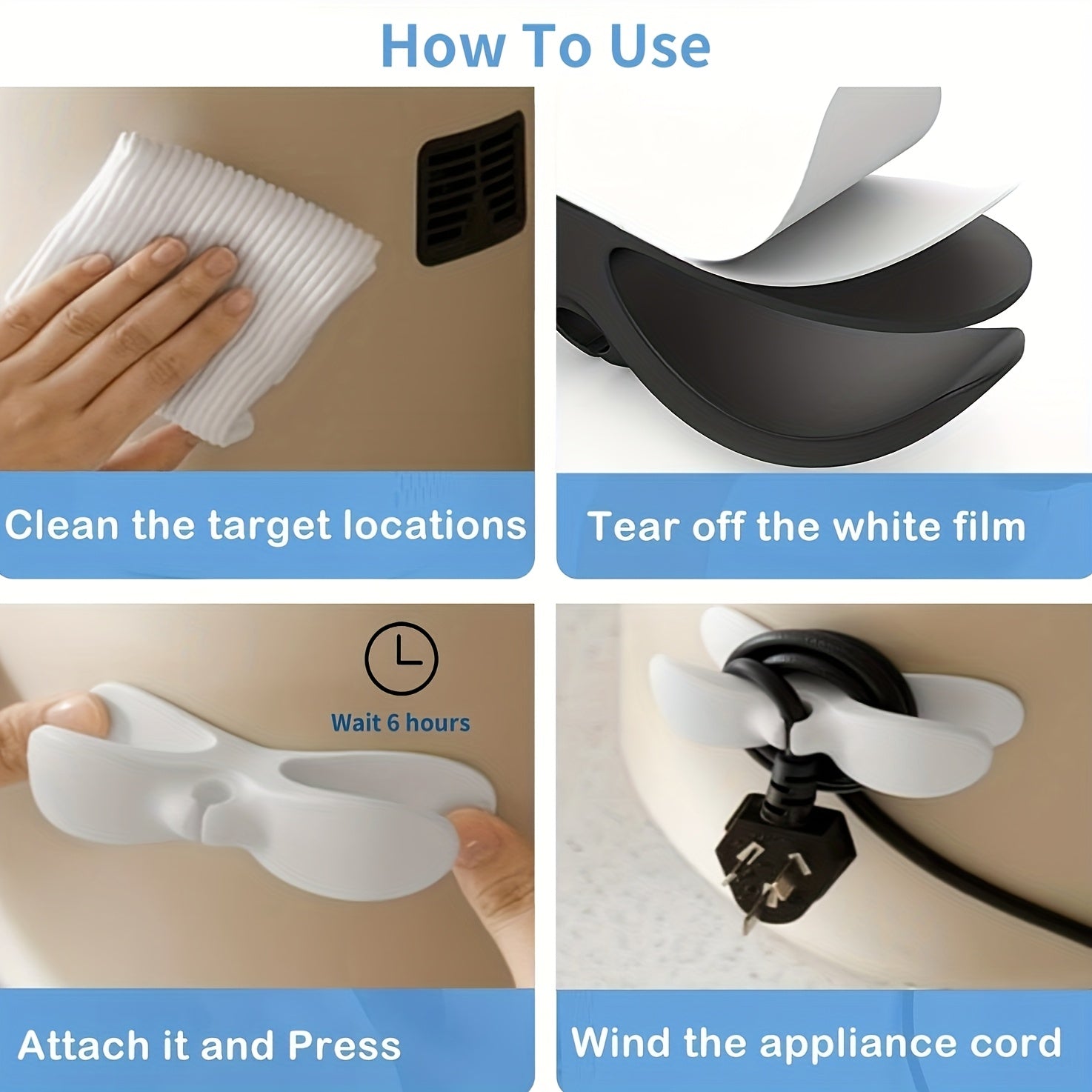 How To Use

Clean the target locations

Tear off the white film

Wait 6 hours

Attach it and Press

Wind the appliance cord