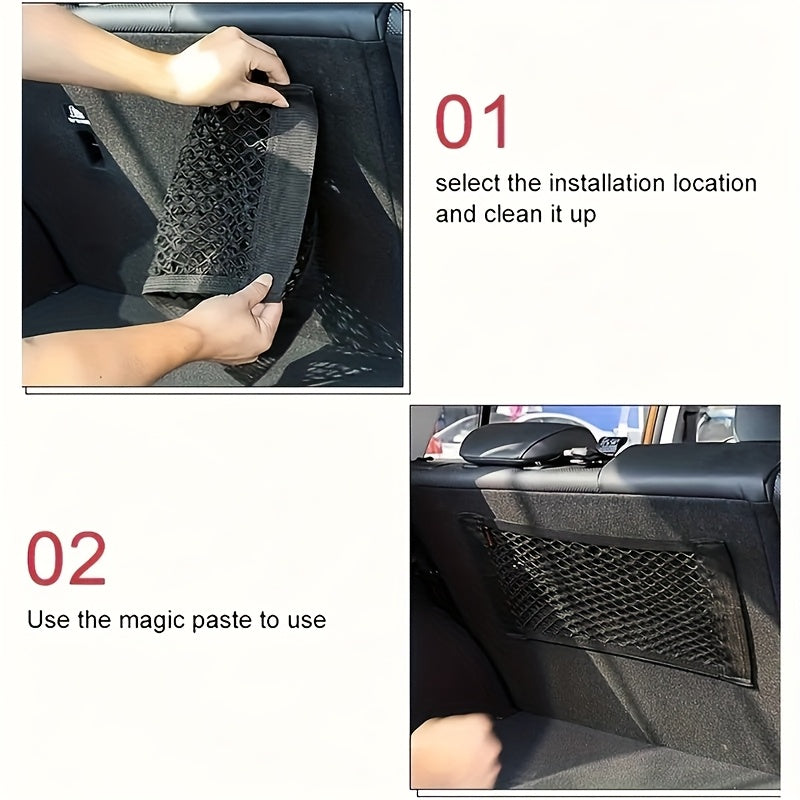 01

select the installation location and clean it up

02

Use the magic paste to use