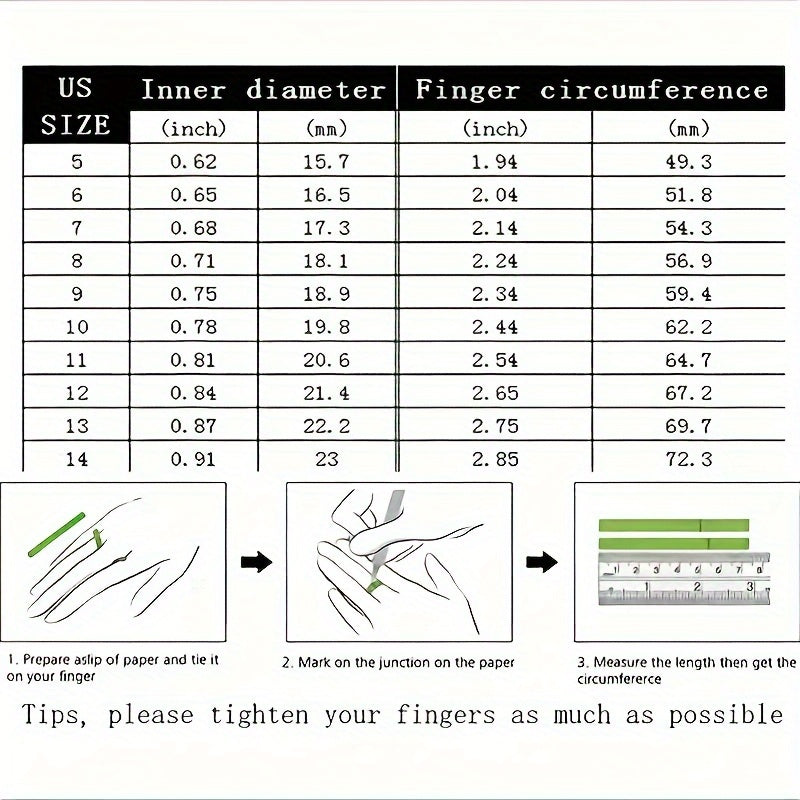 | US SIZE | Inner diameter (inch) | Inner diameter (mm) | Finger circumference (inch) | Finger circumference (mm) |
|---|---|---|---|---|
| 5 | 0.62 | 15.7 | 1.94 | 49.3 |
| 6 | 0.65 | 16.5 | 2.04 | 51.8 |
| 7 | 0.68 | 17.3 | 2.14 | 54.3 |
| 8 | 0.71 | 18.1 | 2.24 | 56.9 |
| 9 | 0.75 | 18.9 | 2.34 | 59.4 |
| 10 | 0.78 | 19.8 | 2.44 | 62.2 |
| 11 | 0.81 | 20.6 | 2.54 | 64.7 |
| 12 | 0.84 | 21.4 | 2.65 | 67.2 |
| 13 | 0.87 | 22.2 | 2.75 | 69.7 |
| 14 | 0.91 | 23 | 2.85 | 72.3 |

1 2 3 4 5 6 7 8
1 2 3

1. Prepare aslip of paper and tie it on your finger

2. Mark on the junction on the paper

3. Measure the length then get the circumfererce

Tips, please tighten your fingers as much as possible