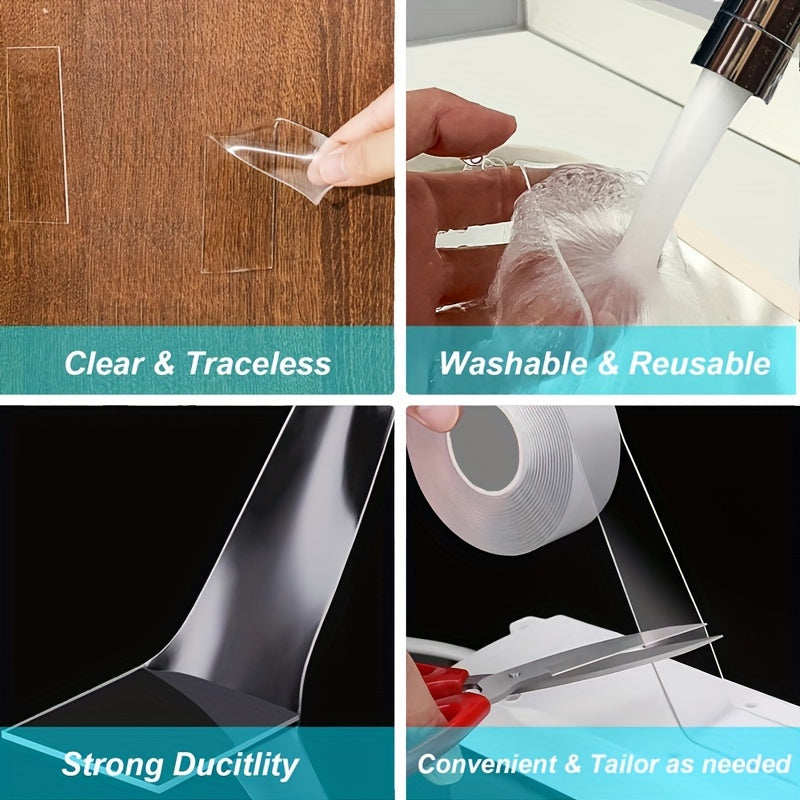 Clear & Traceless

Washable & Reusable

Strong Ducitlity

Convenient & Tailor as needed