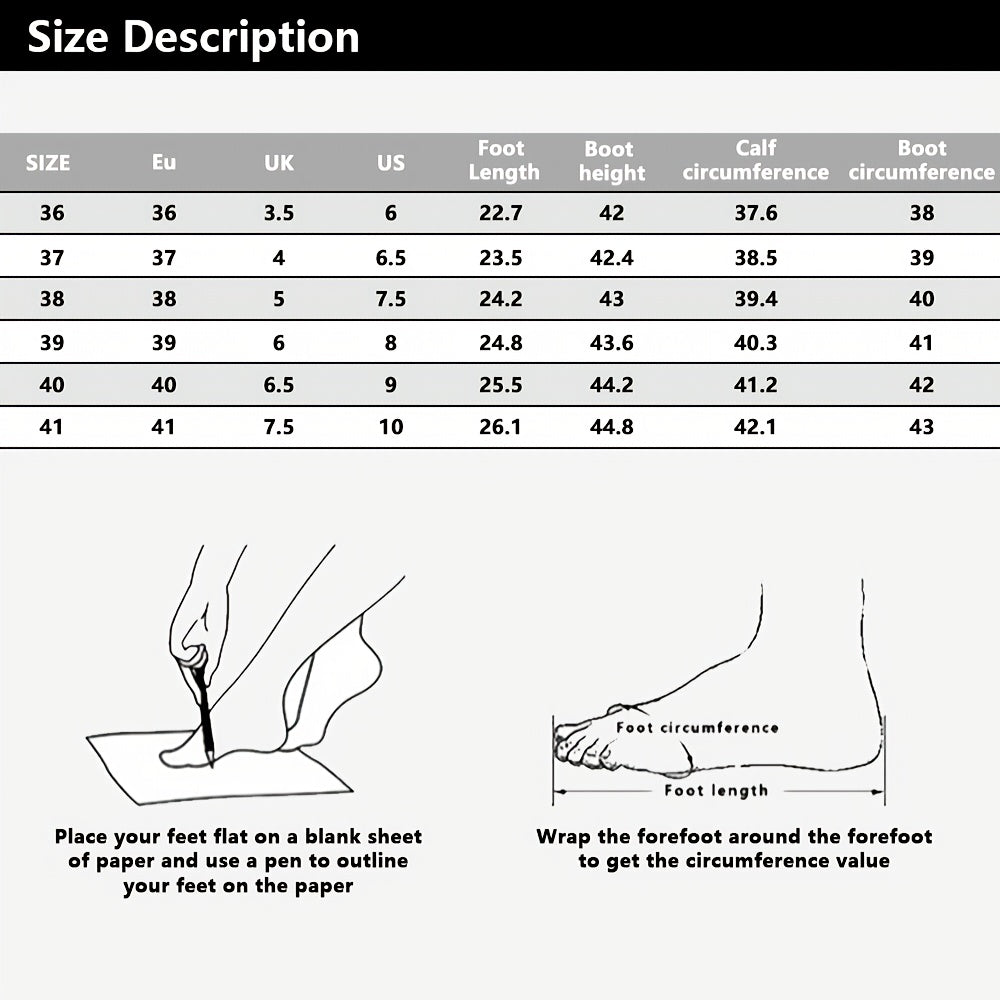 Size Description

| SIZE | Eu | UK | US | Foot Length | Boot height | Calf circumference | Boot circumference |
|---|---|---|---|---|---|---|---|
| 36 | 36 | 3.5 | 6 | 22.7 | 42 | 37.6 | 38 |
| 37 | 37 | 4 | 6.5 | 23.5 | 42.4 | 38.5 | 39 |
| 38 | 38 | 5 | 7.5 | 24.2 | 43 | 39.4 | 40 |
| 39 | 39 | 6 | 8 | 24.8 | 43.6 | 40.3 | 41 |
| 40 | 40 | 6.5 | 9 | 25.5 | 44.2 | 41.2 | 42 |
| 41 | 41 | 7.5 | 10 | 26.1 | 44.8 | 42.1 | 43 |

Foot circumference

Foot length

Place your feet flat on a blank sheet of paper and use a pen to outline your feet on the paper

Wrap the forefoot around the forefoot to get the circumference value