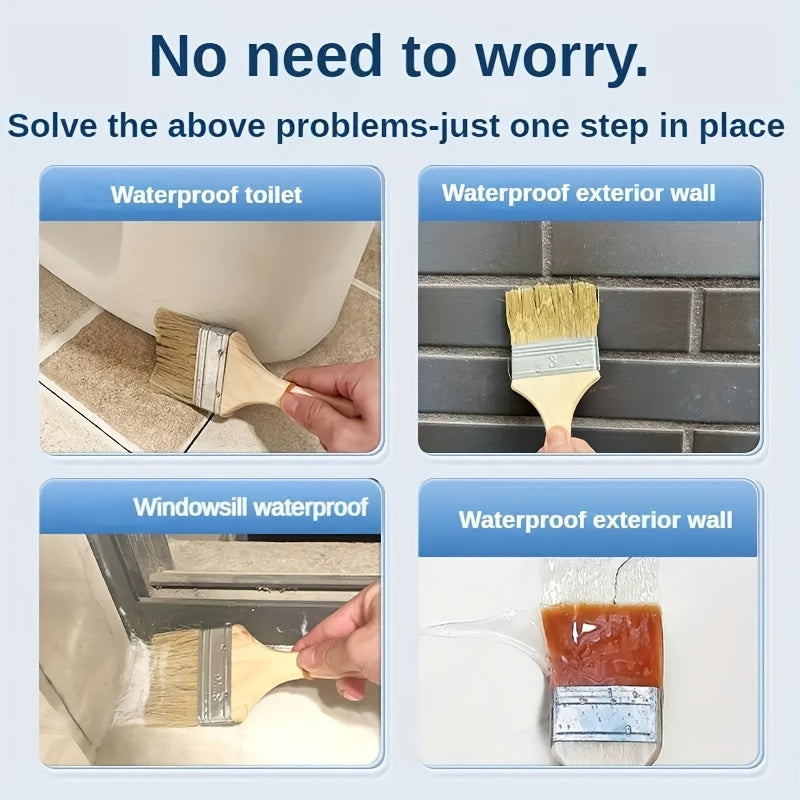 No need to worry.

Solve the above problems-just one step in place

Waterproof toilet

Waterproof exterior wall

Windowsill waterproof

Waterproof exterior wall